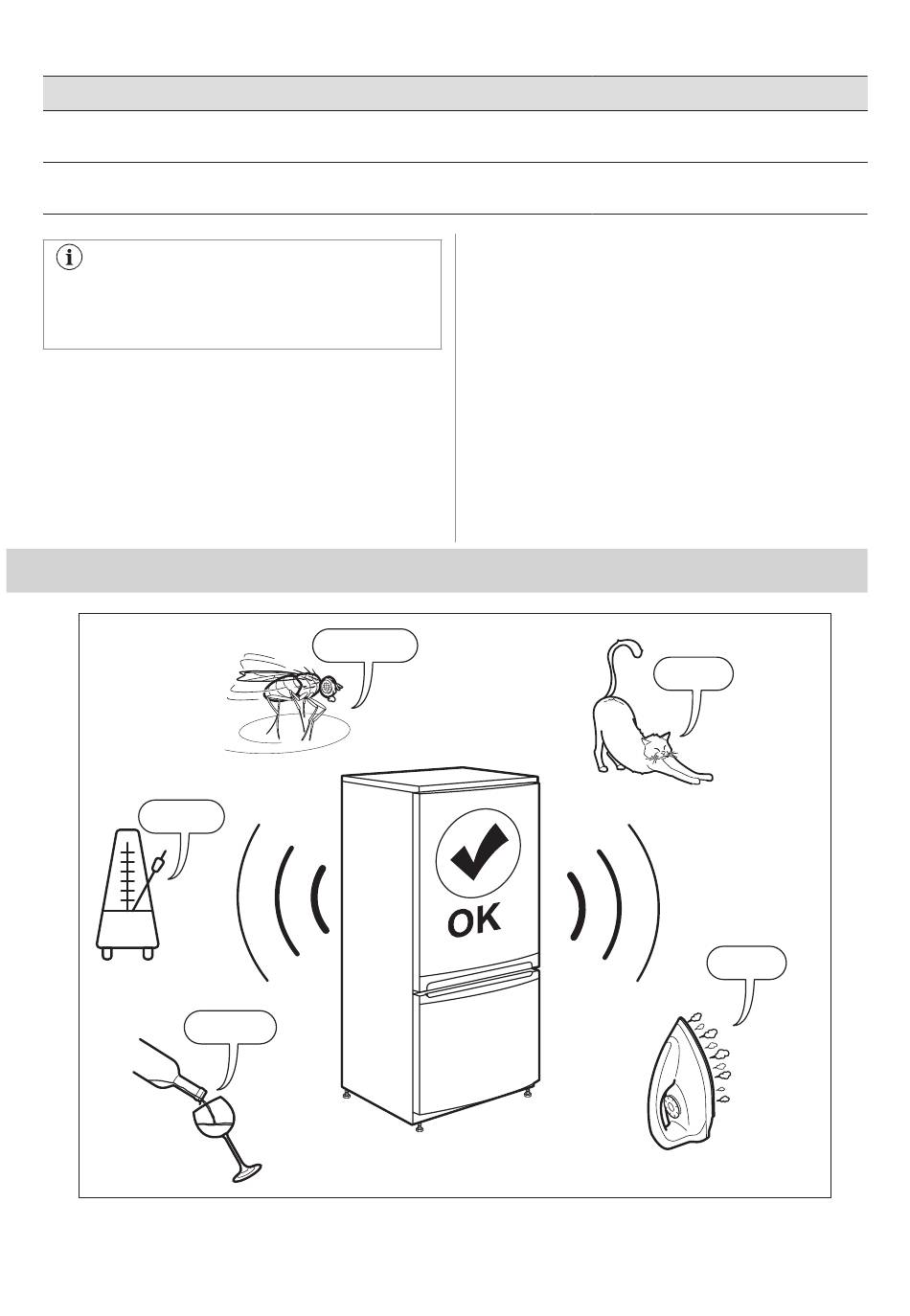 OK