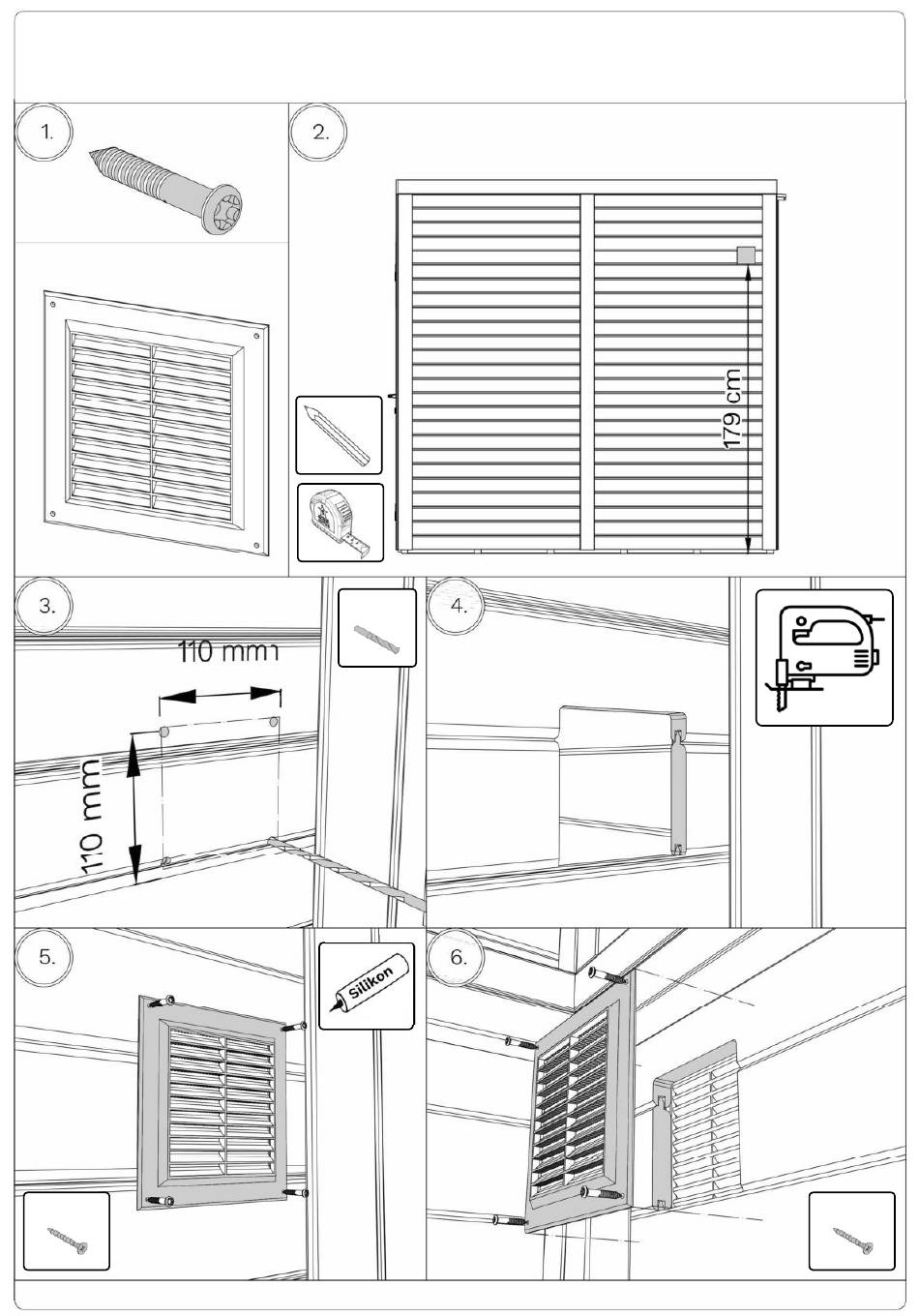 1.

2.

179 cm

3.

110 mm

110 mm

4.

5.

Silikon

6.