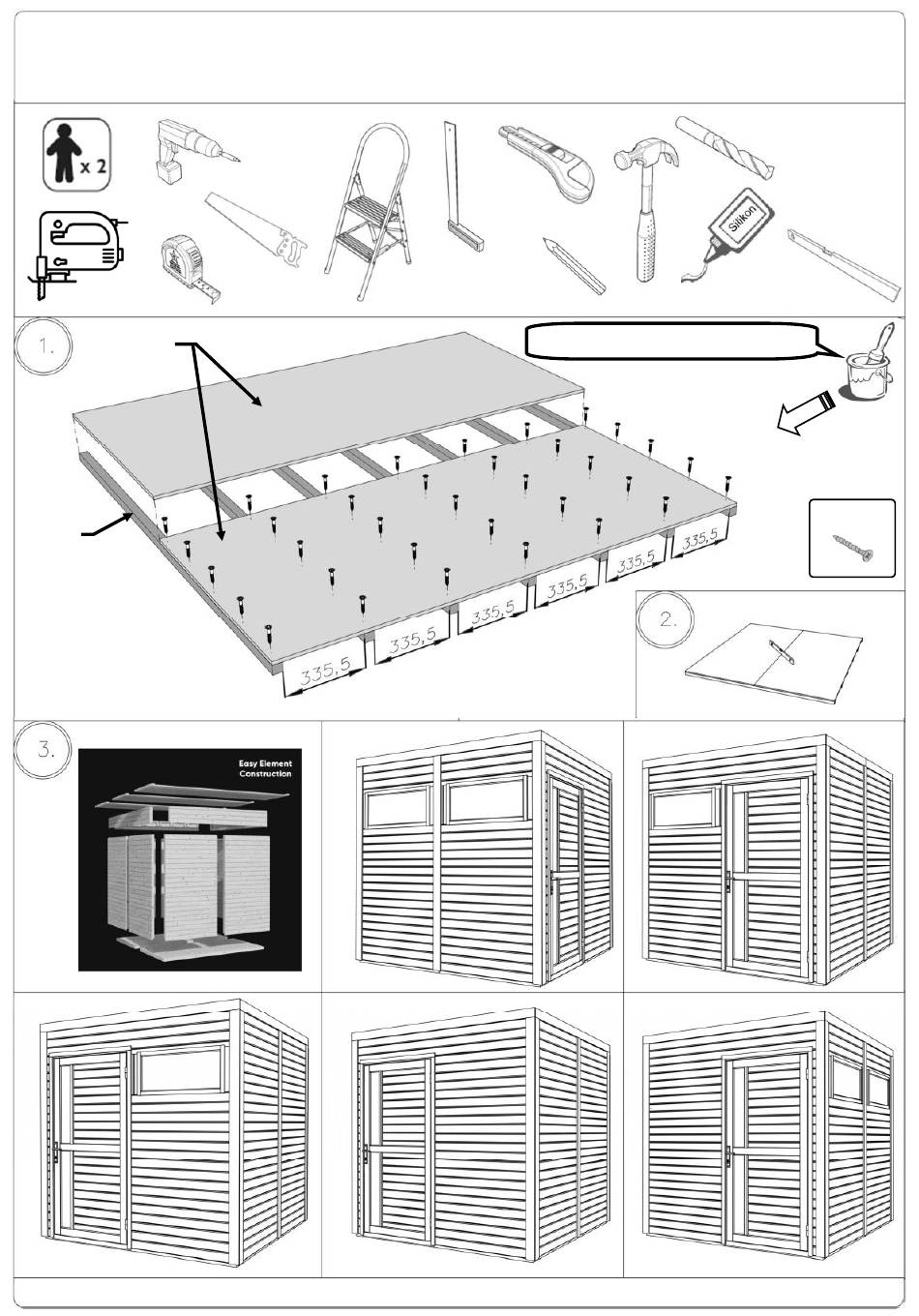 x 2

Silikon

1.

335,5
335,5
335,5
335,5
335,5
335,5

2.

3.

Easy Element Construction