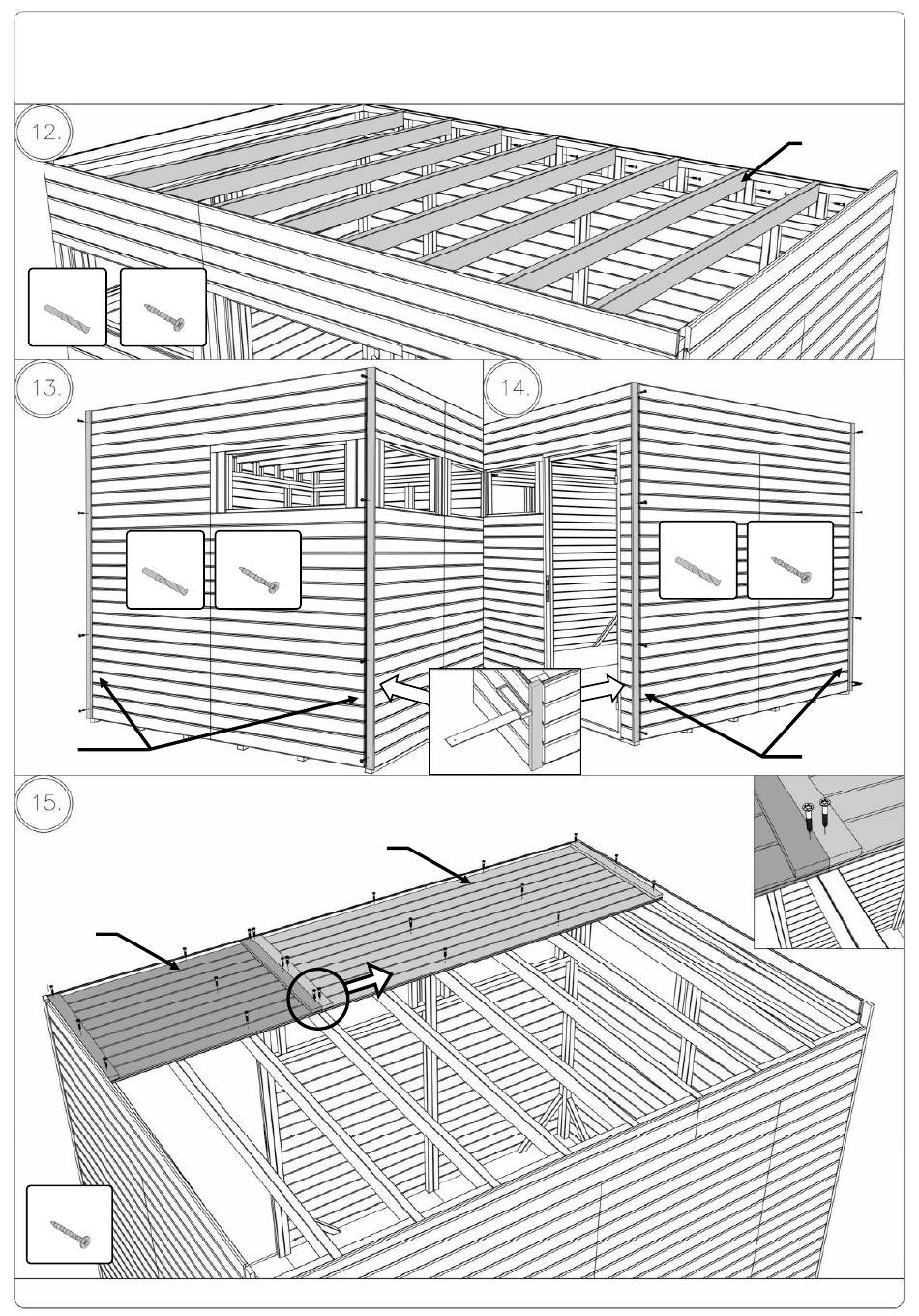 12.

13.

14.

15.