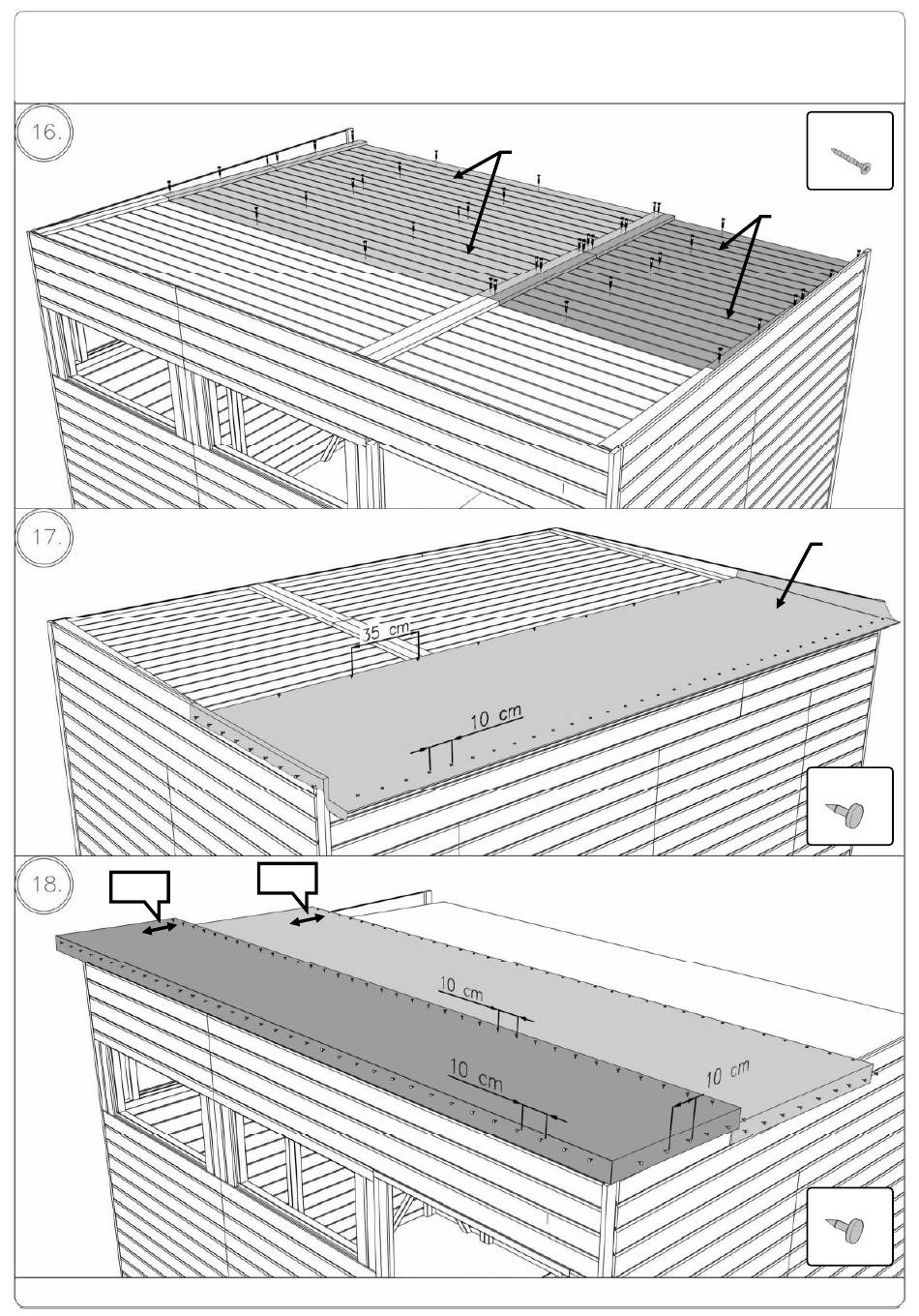 16.

17.

35 cm

10 cm

18.

10 cm

10 cm

10 cm