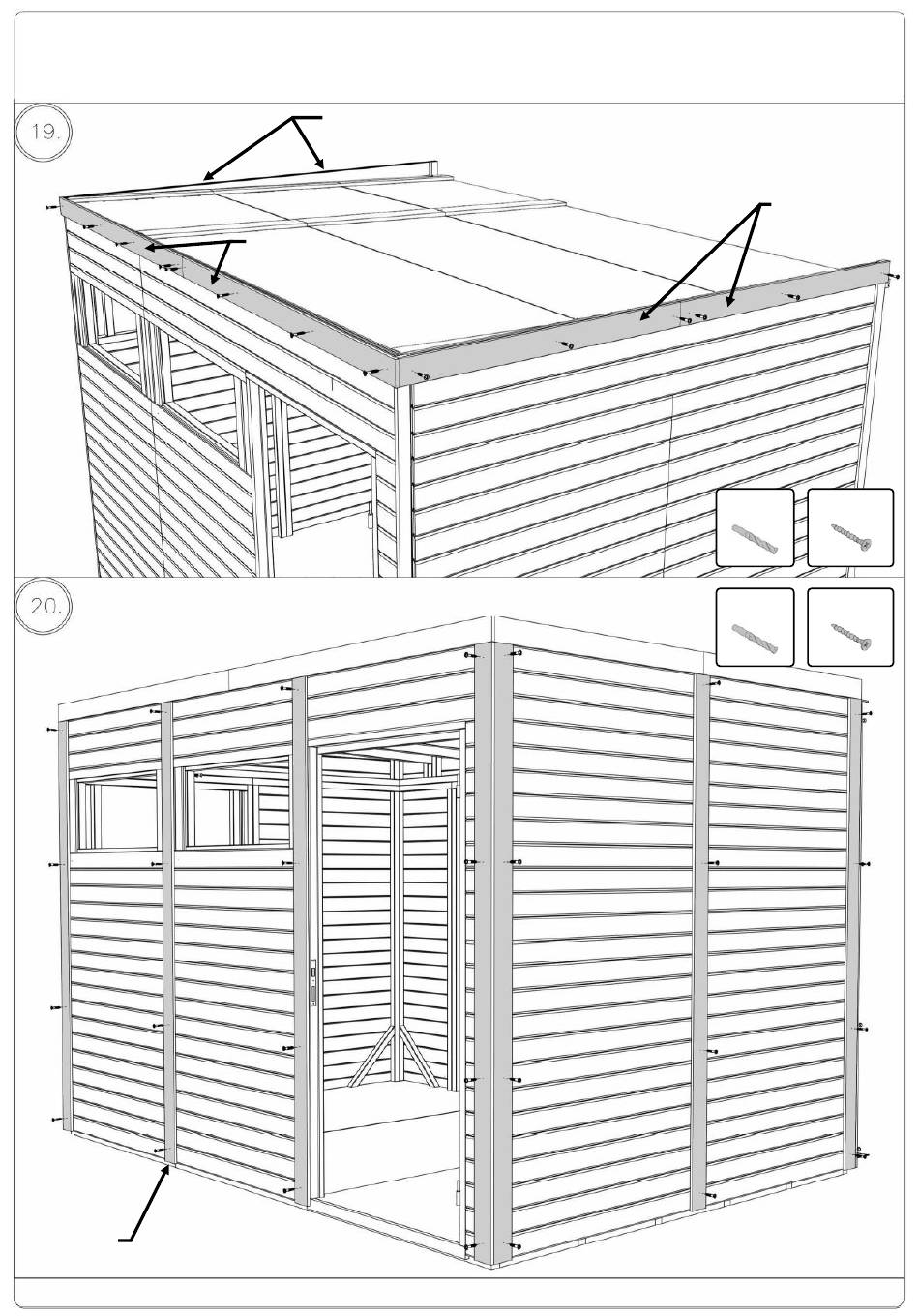 19.

20.