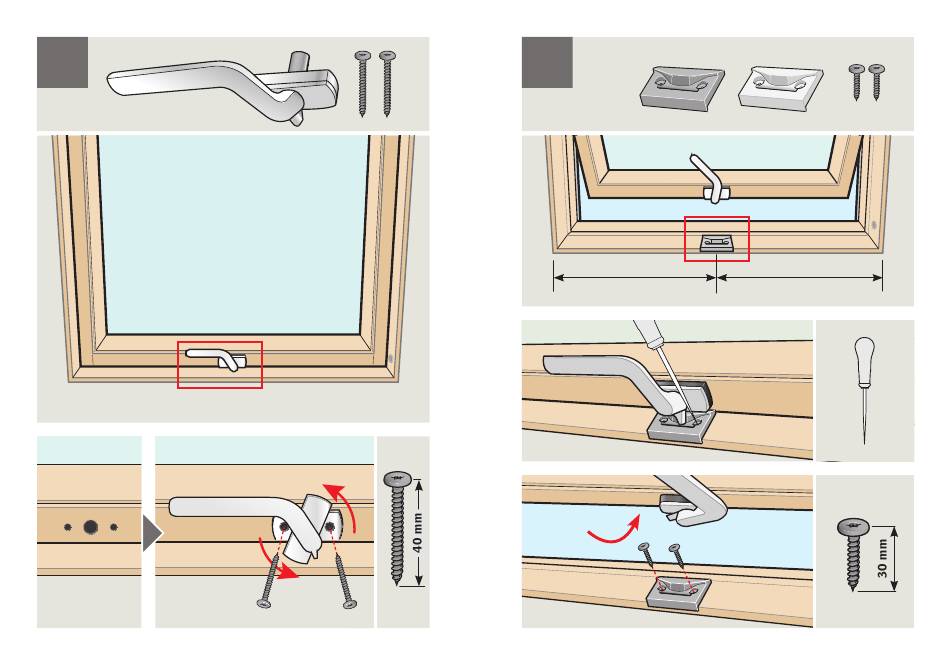 40 mm

30 mm