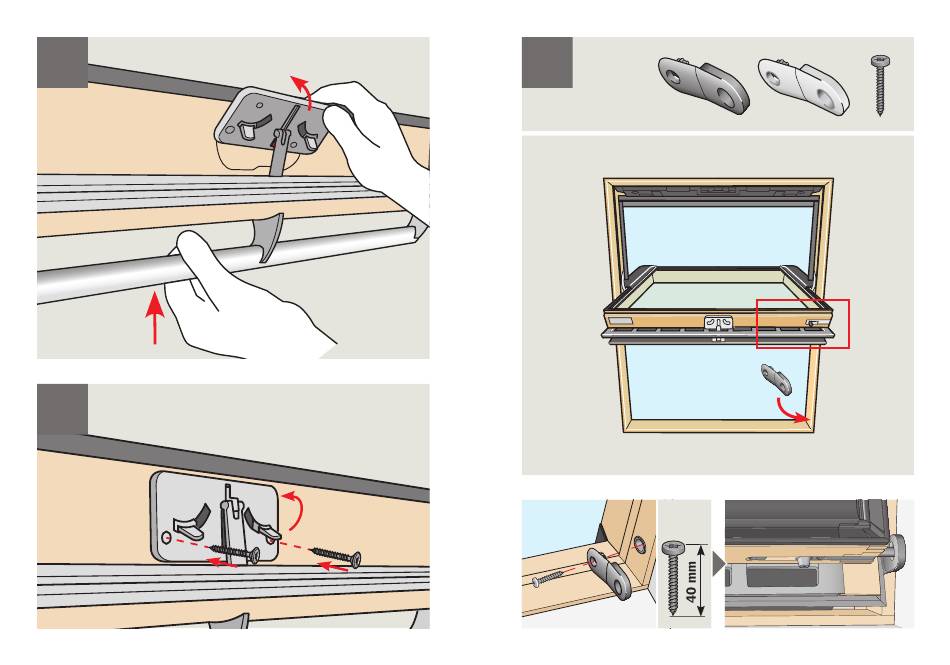 40 mm