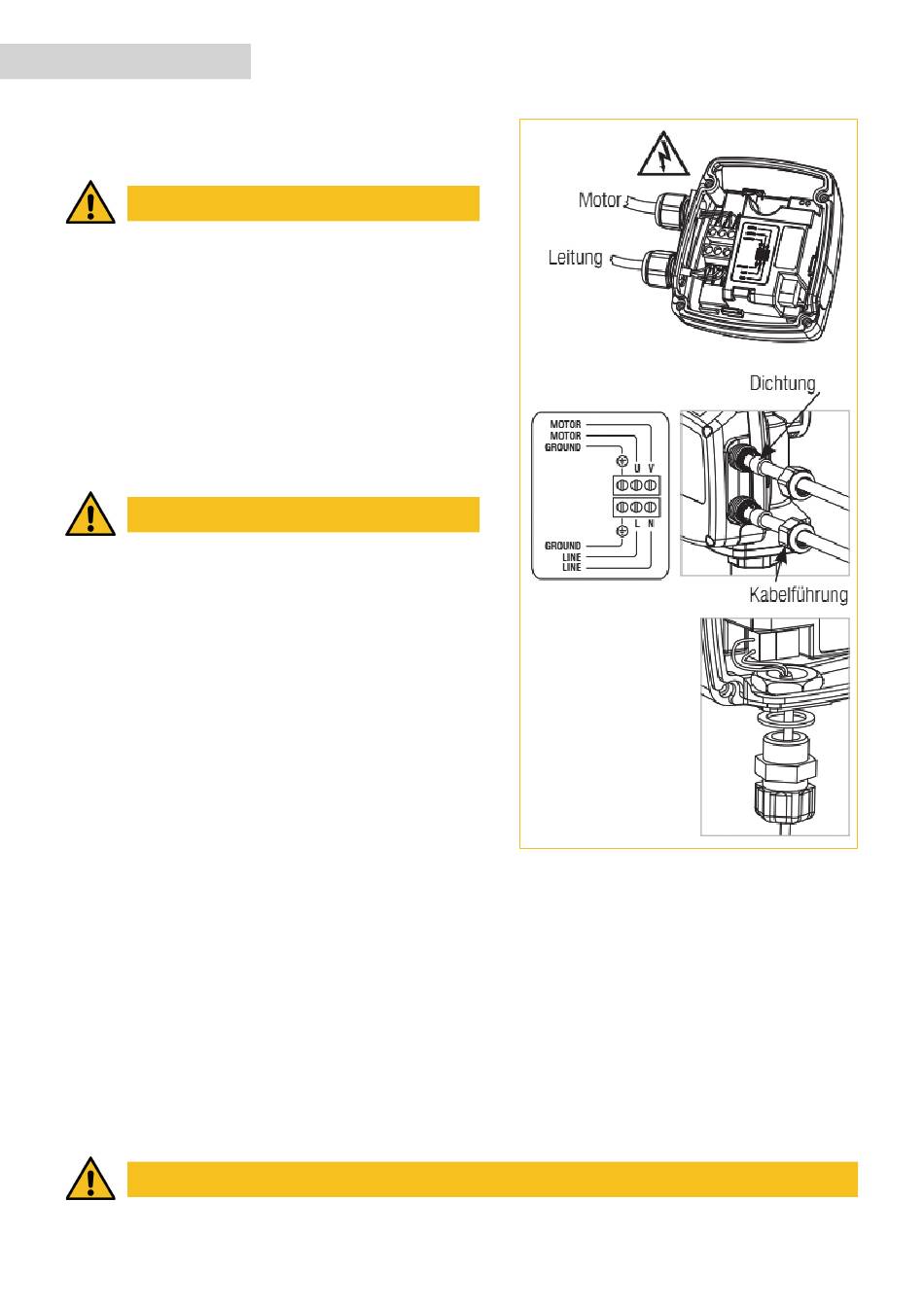 Motor

Leitung

Dichtung

MOTOR
MOTOR
GROUND

U V

L N

GROUND
LINE
LINE

Kabelführung