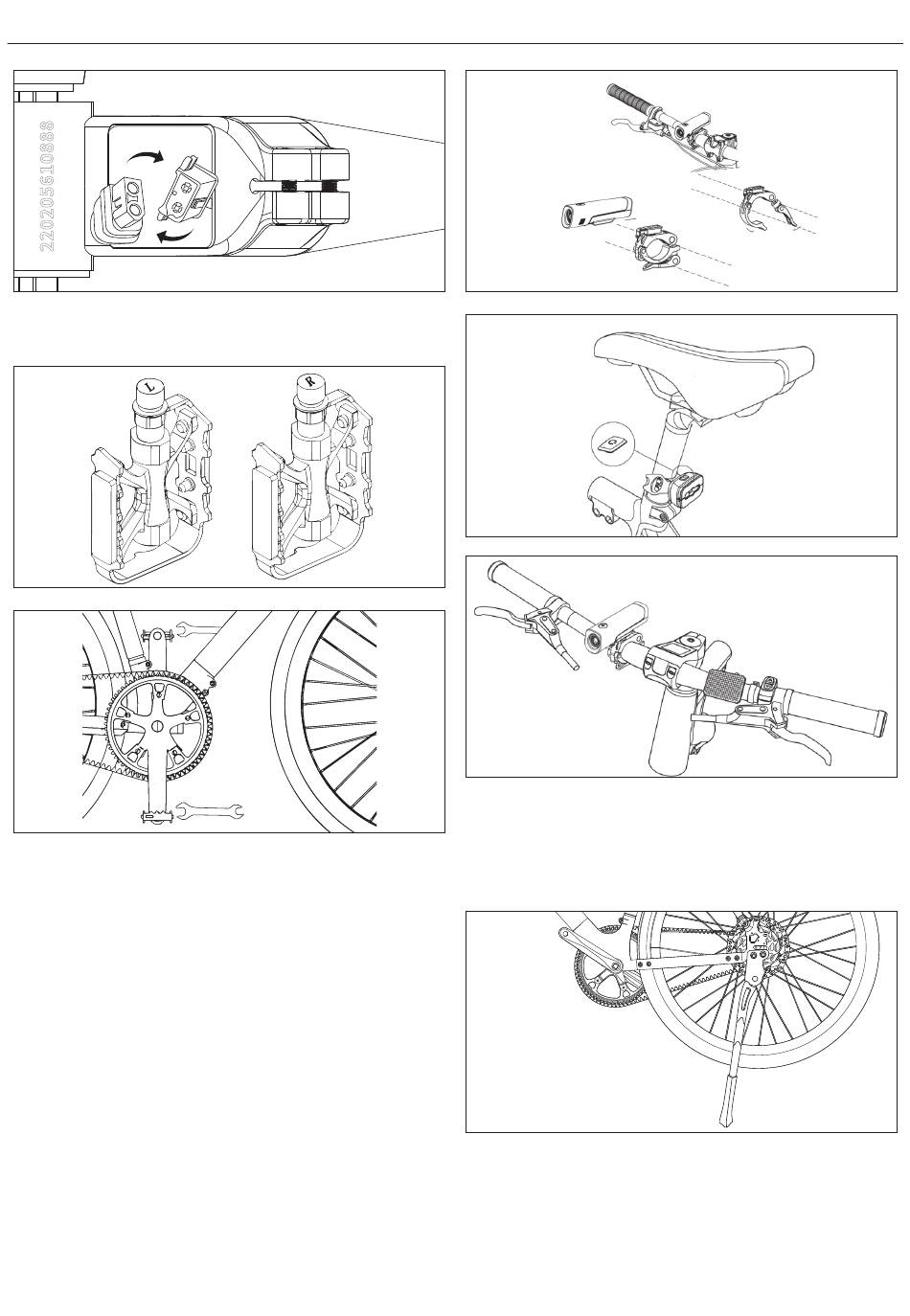 2202056108888

L

R