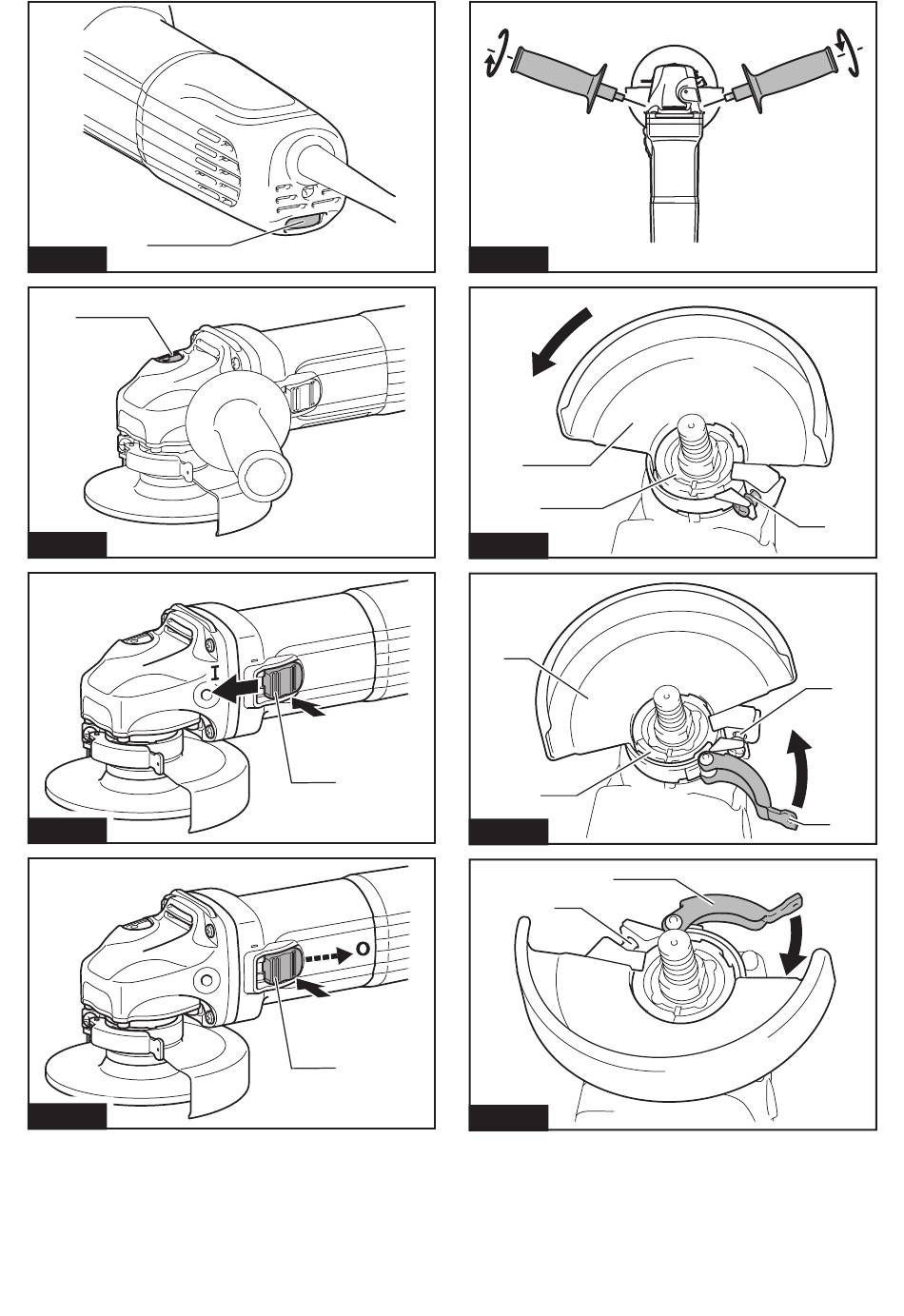 I

O