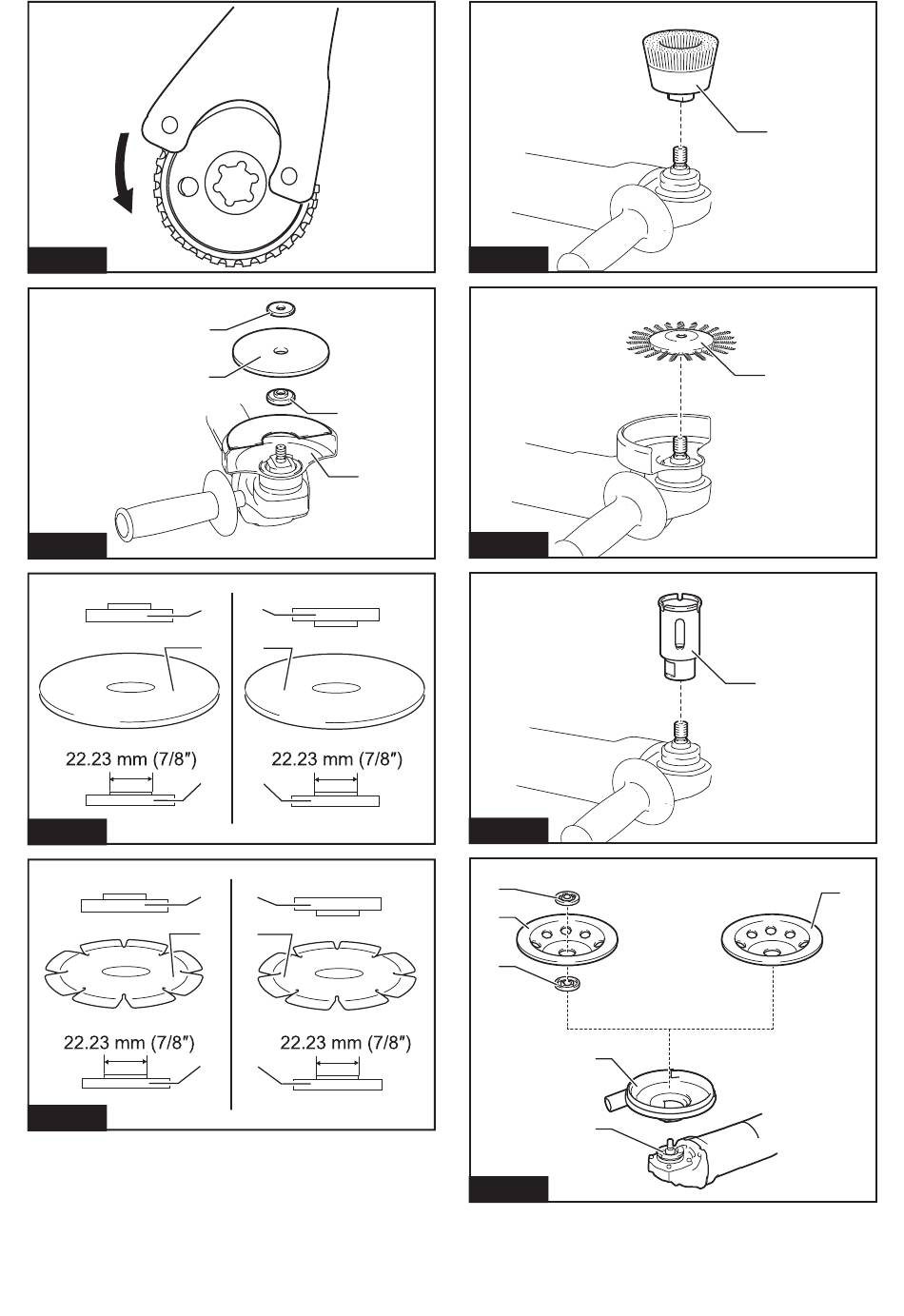 22.23 mm (7/8″)

22.23 mm (7/8″)

22.23 mm (7/8″)

22.23 mm (7/8″)