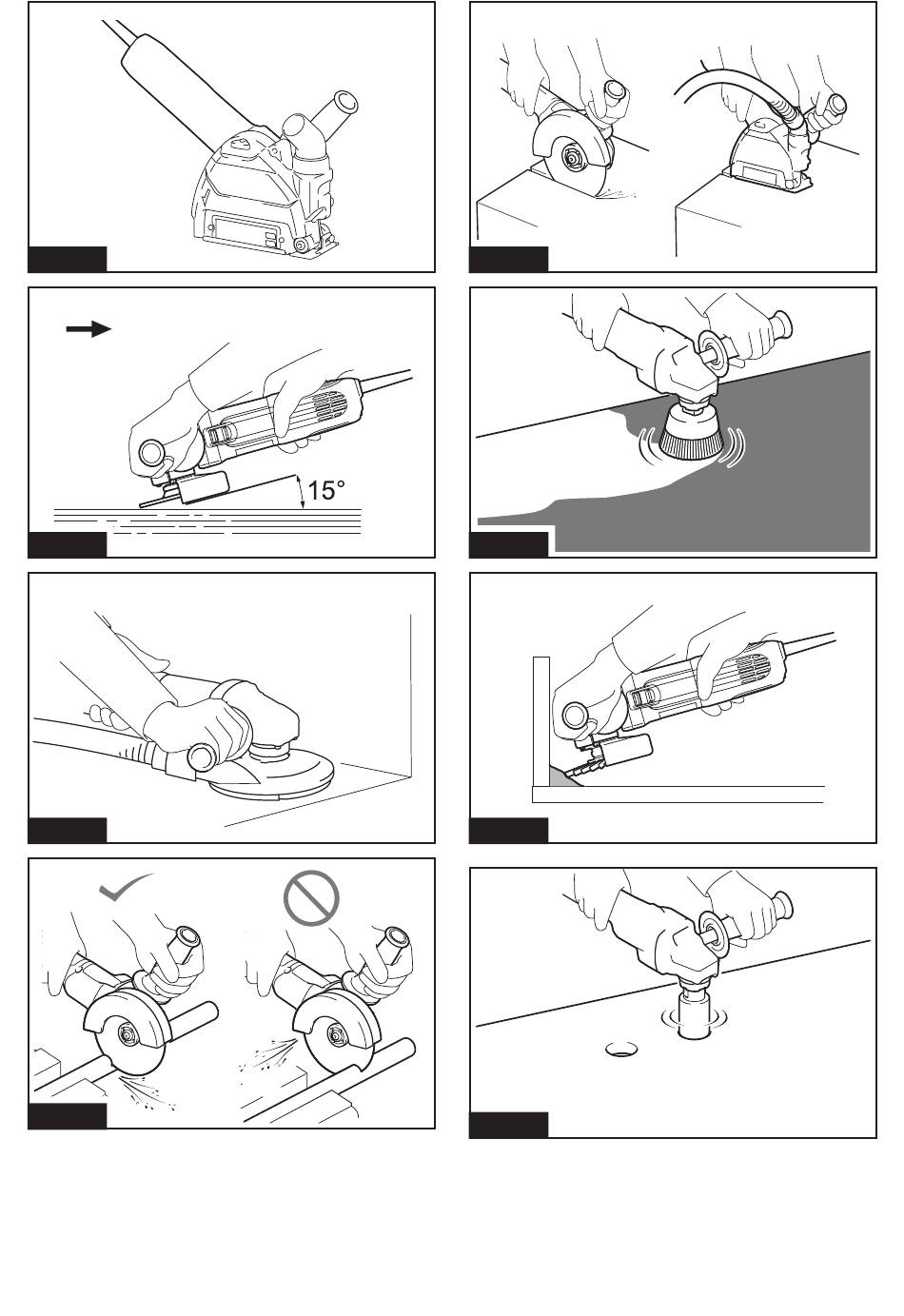 15°