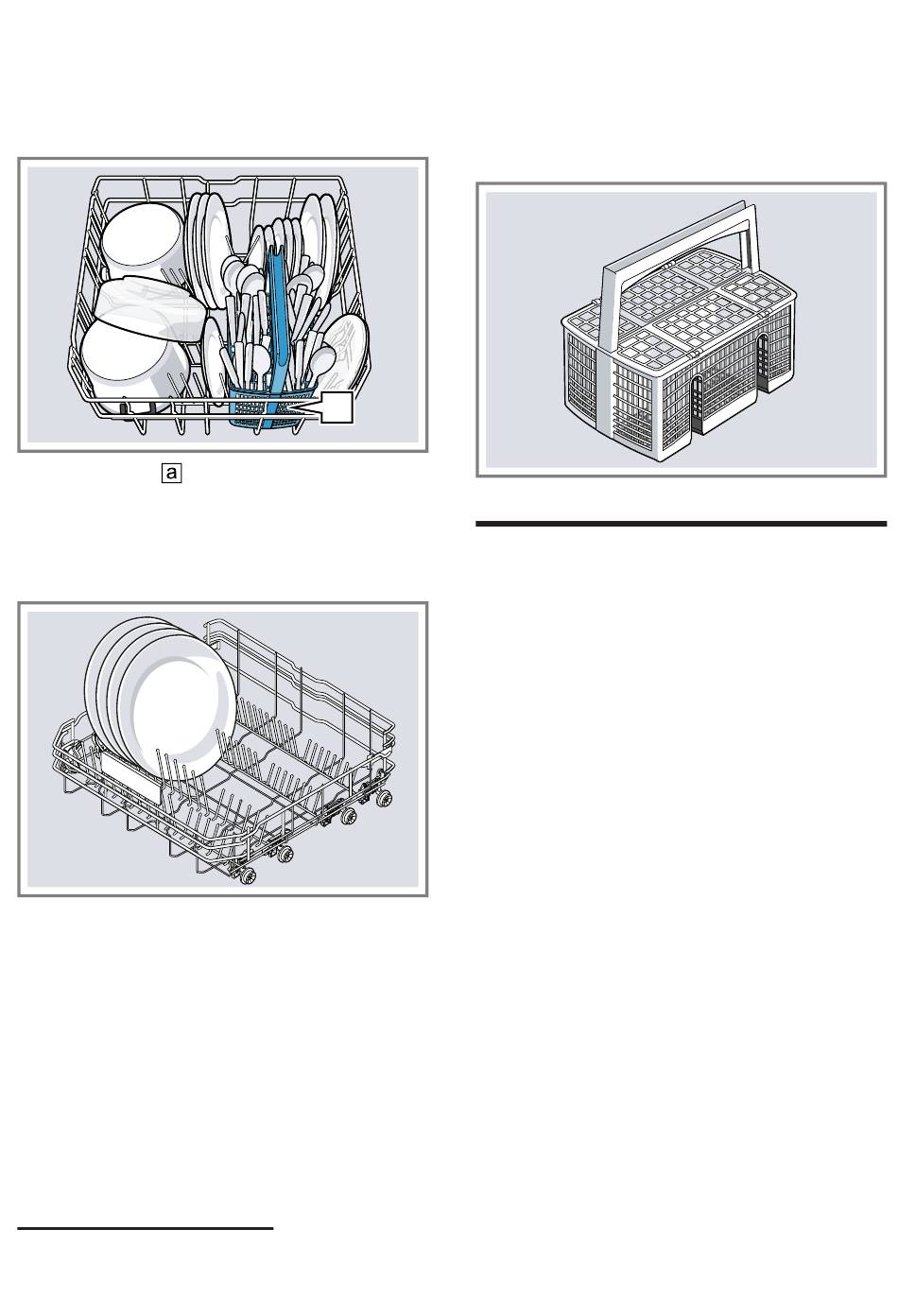 a