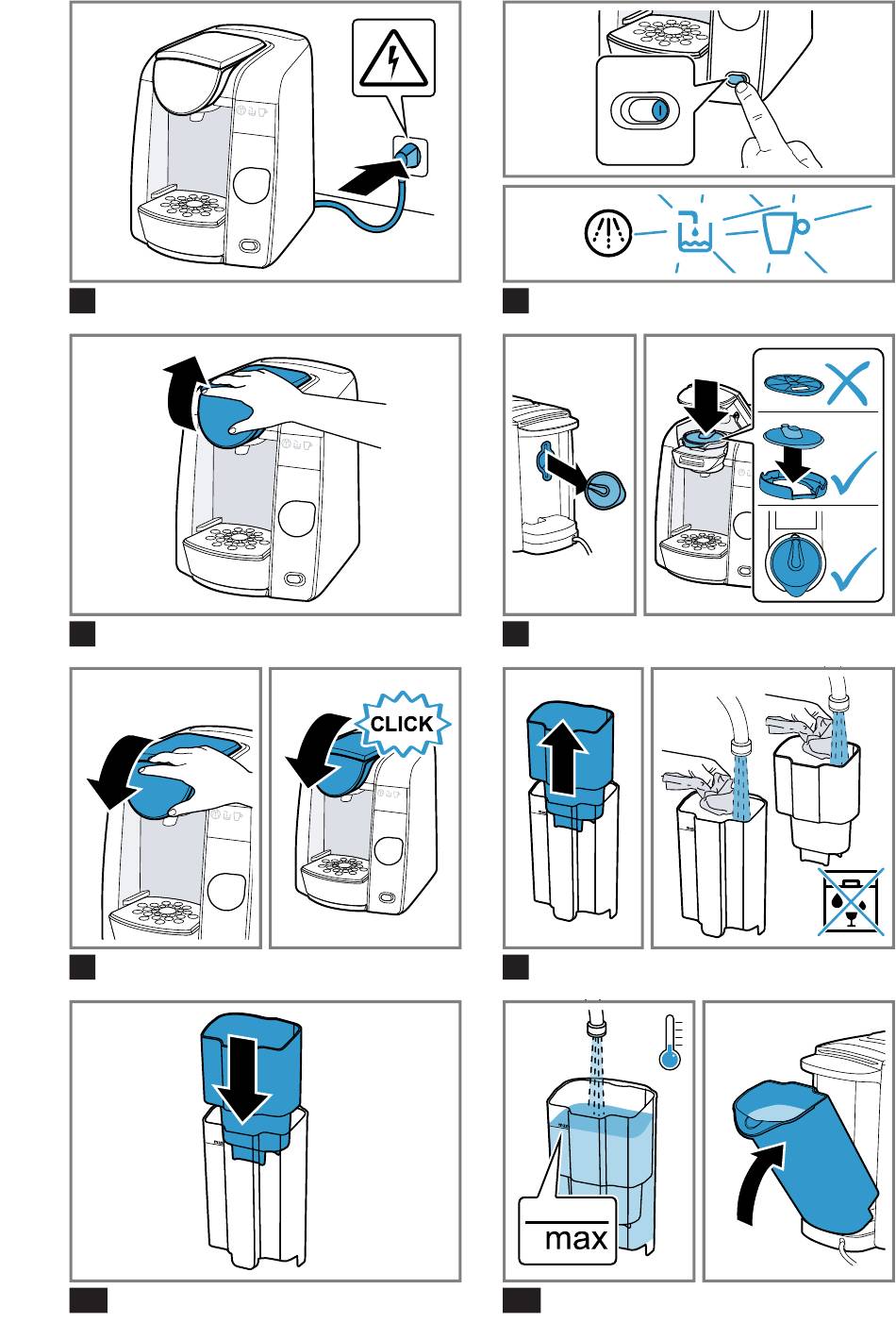 CLICK

max