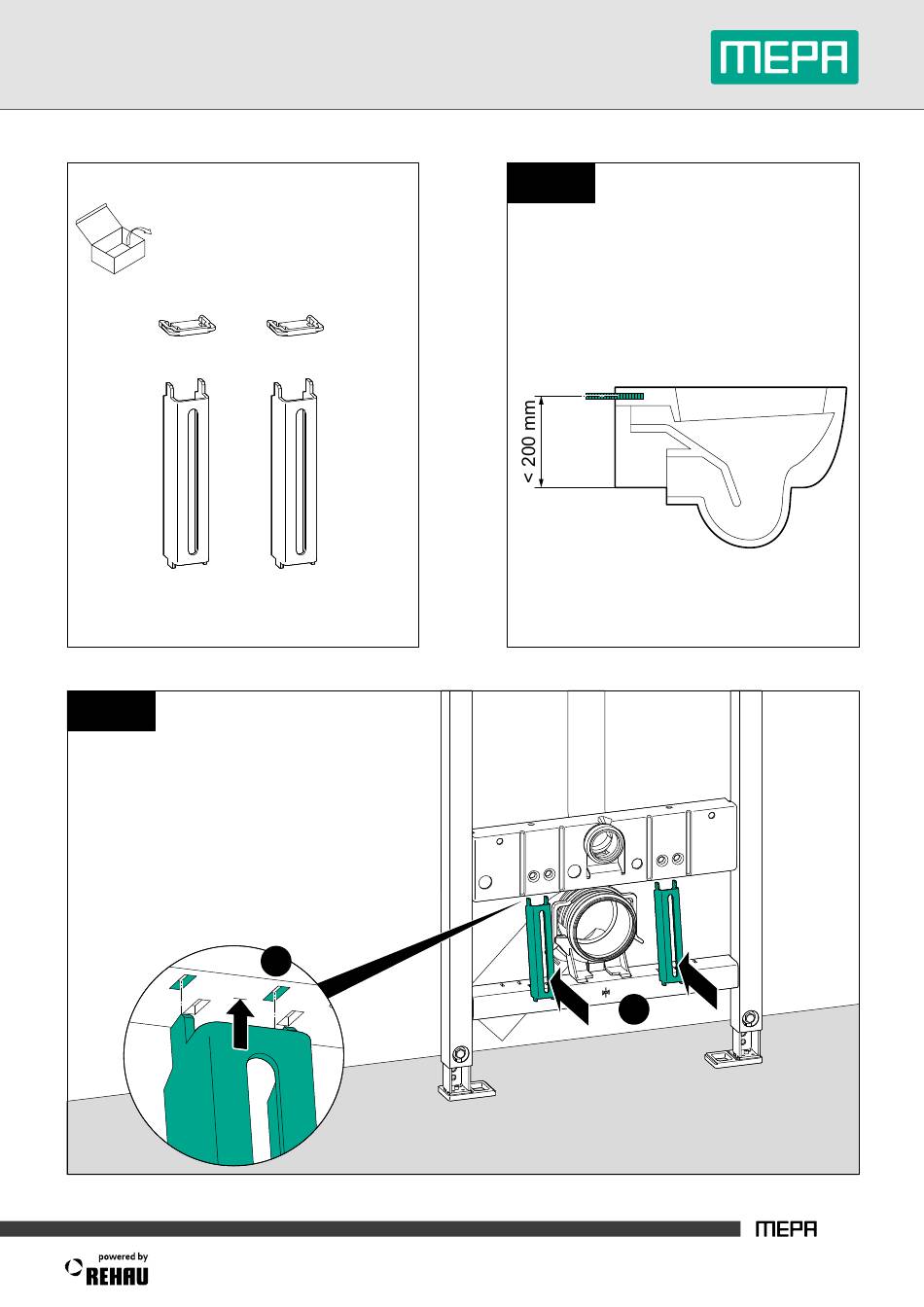 MEPA

< 200 mm

MEPA

powered by
REHAU