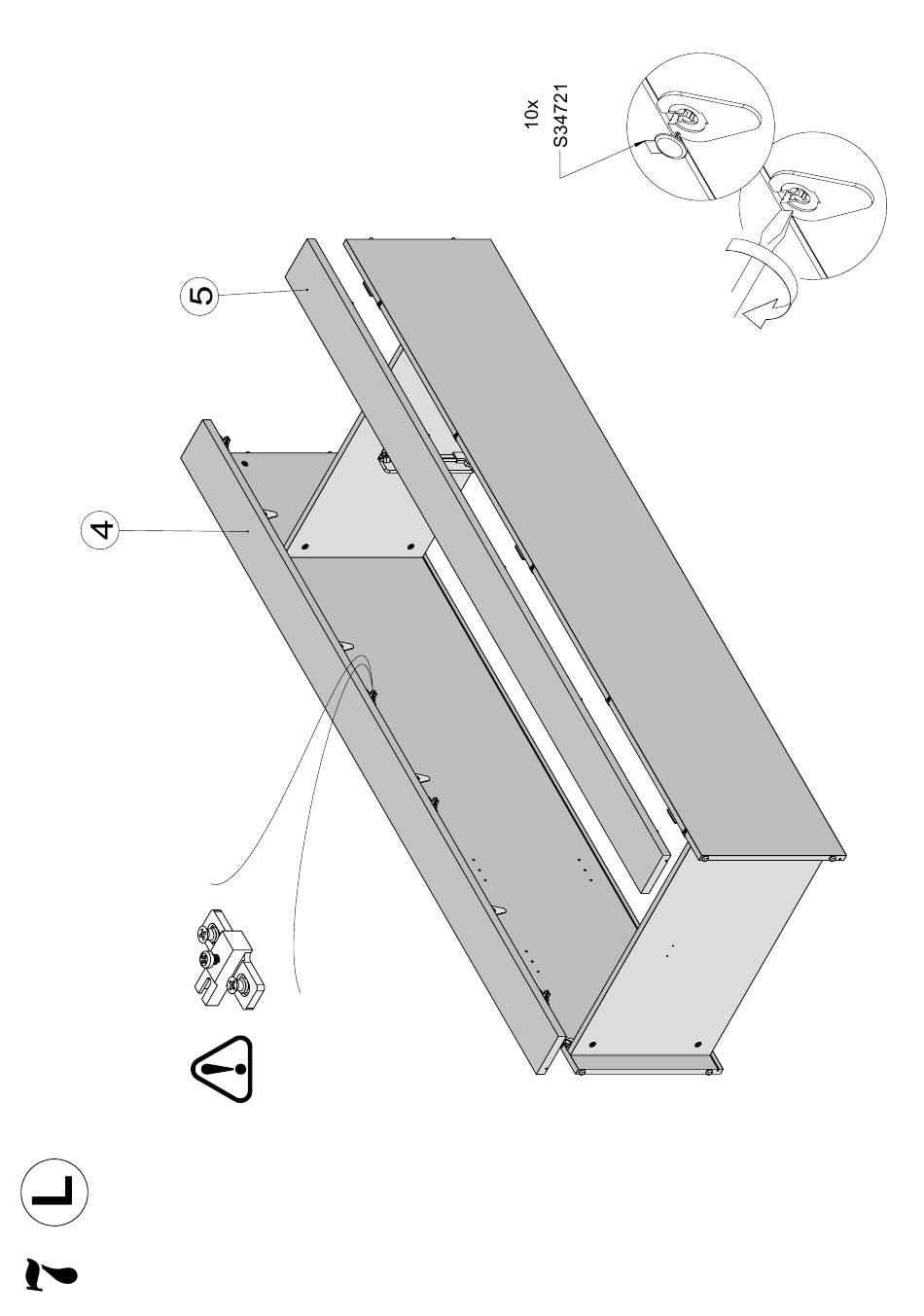 7
L
4
5
10x
S34721