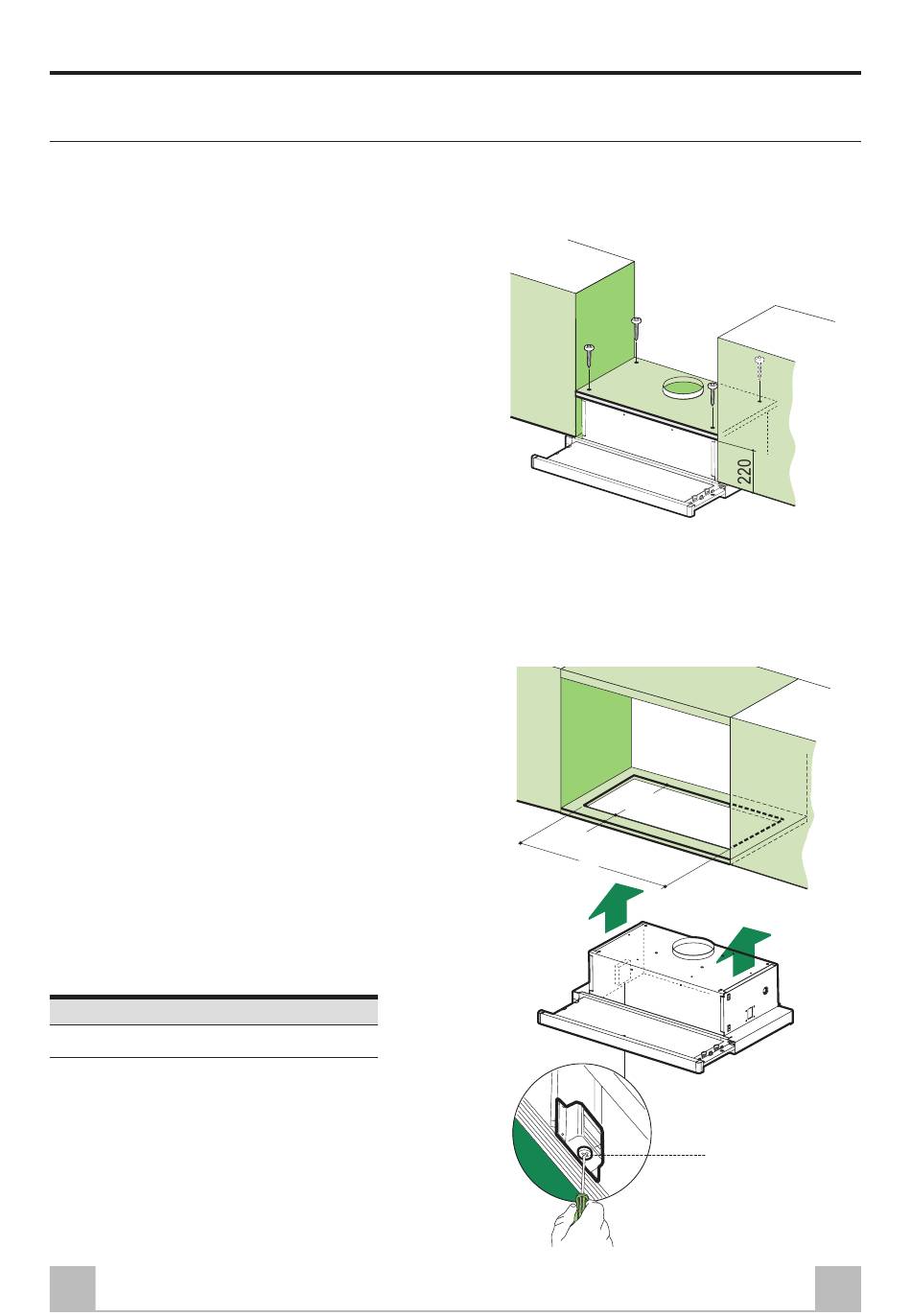 220