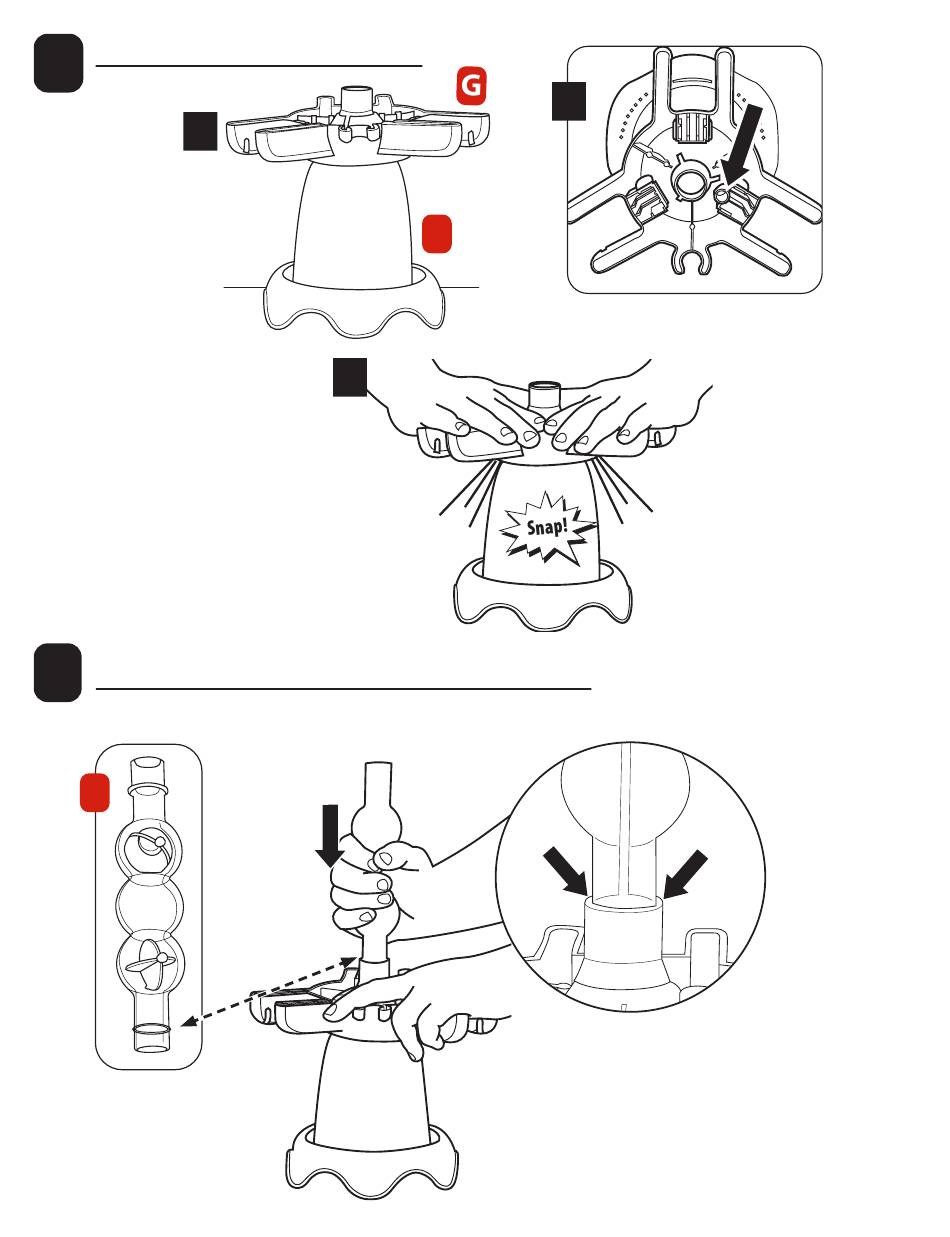 G

Snap!