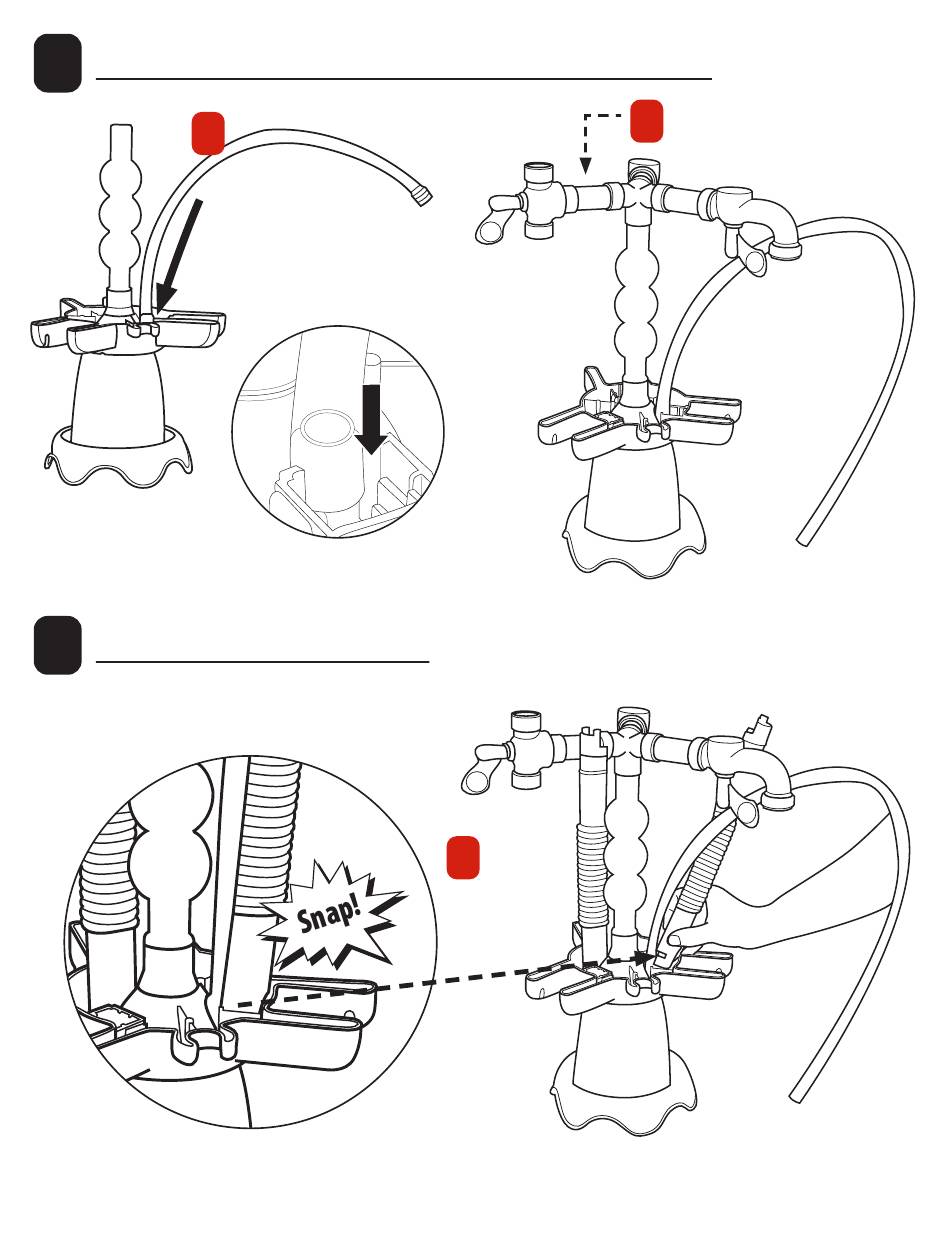 Snap!