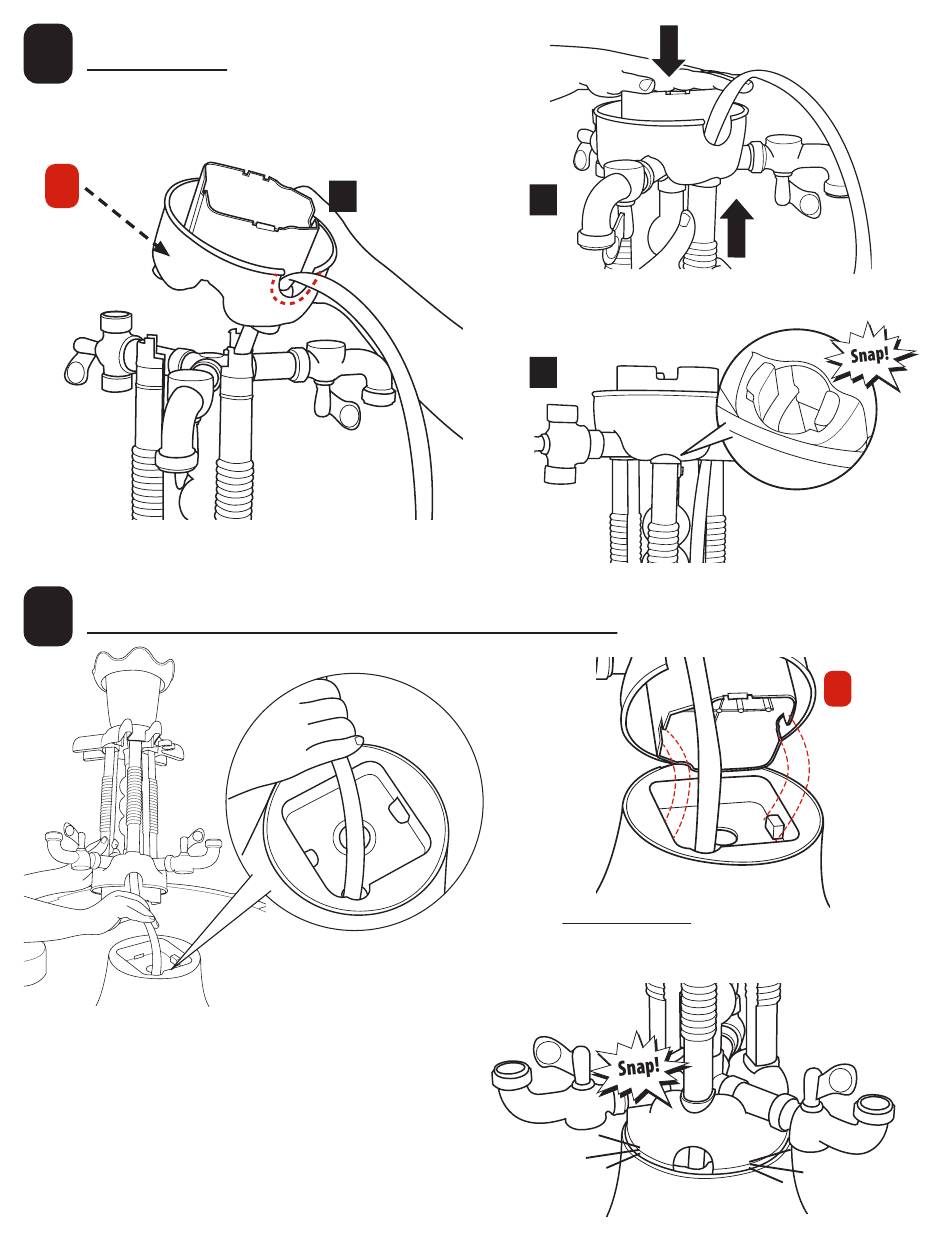 Snap!

Snap!