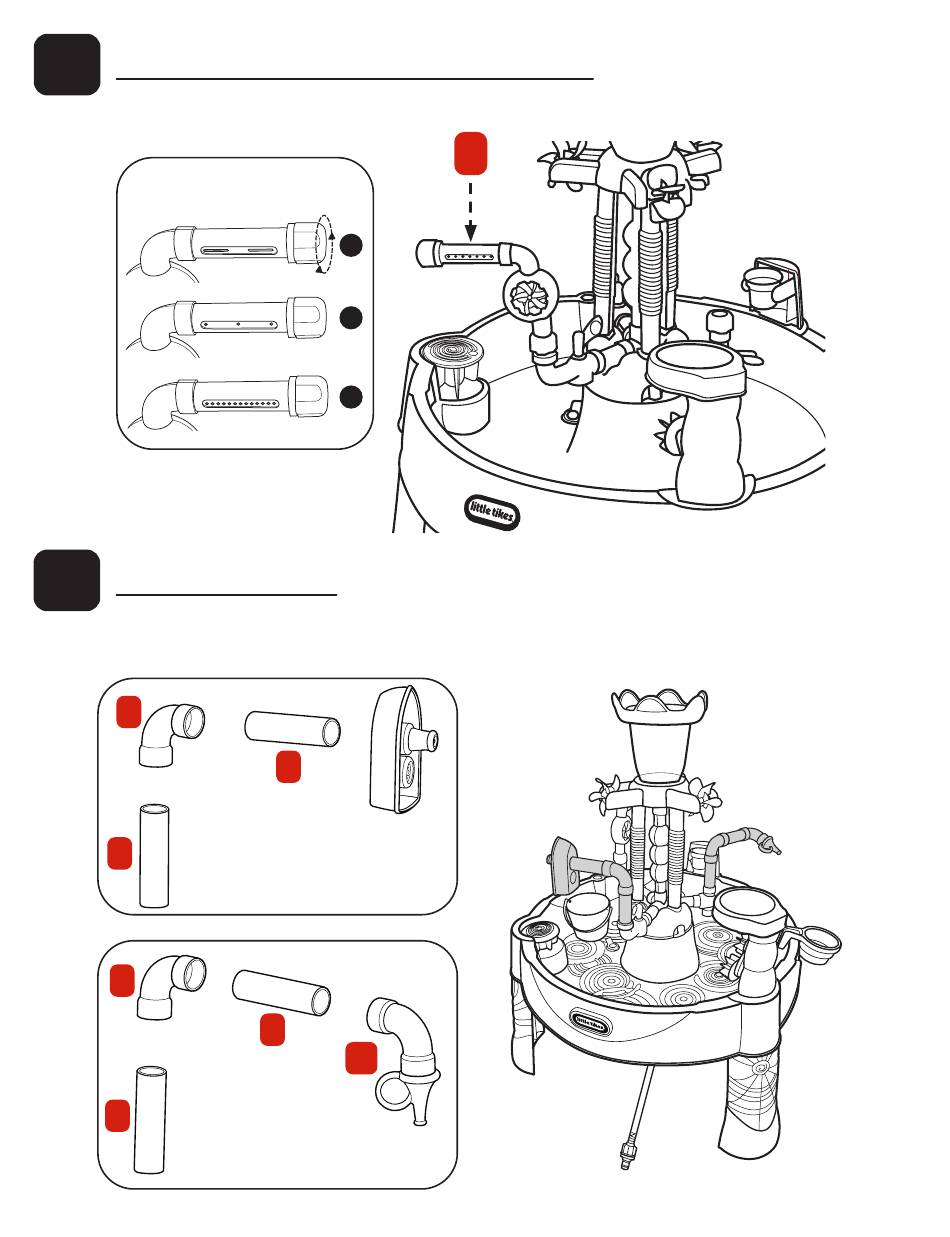 little tikes

little tikes