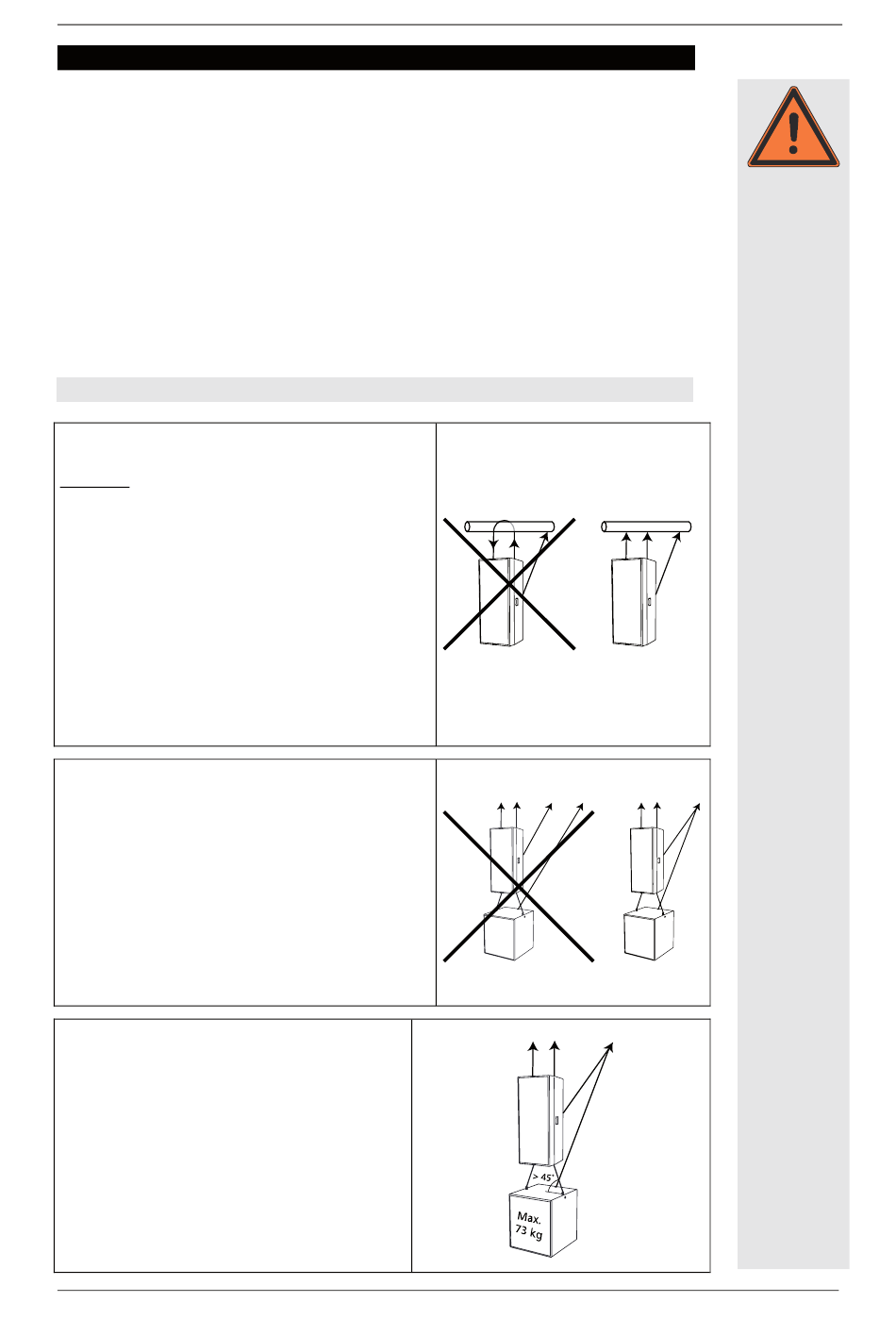 > 45°

Max.
73 kg