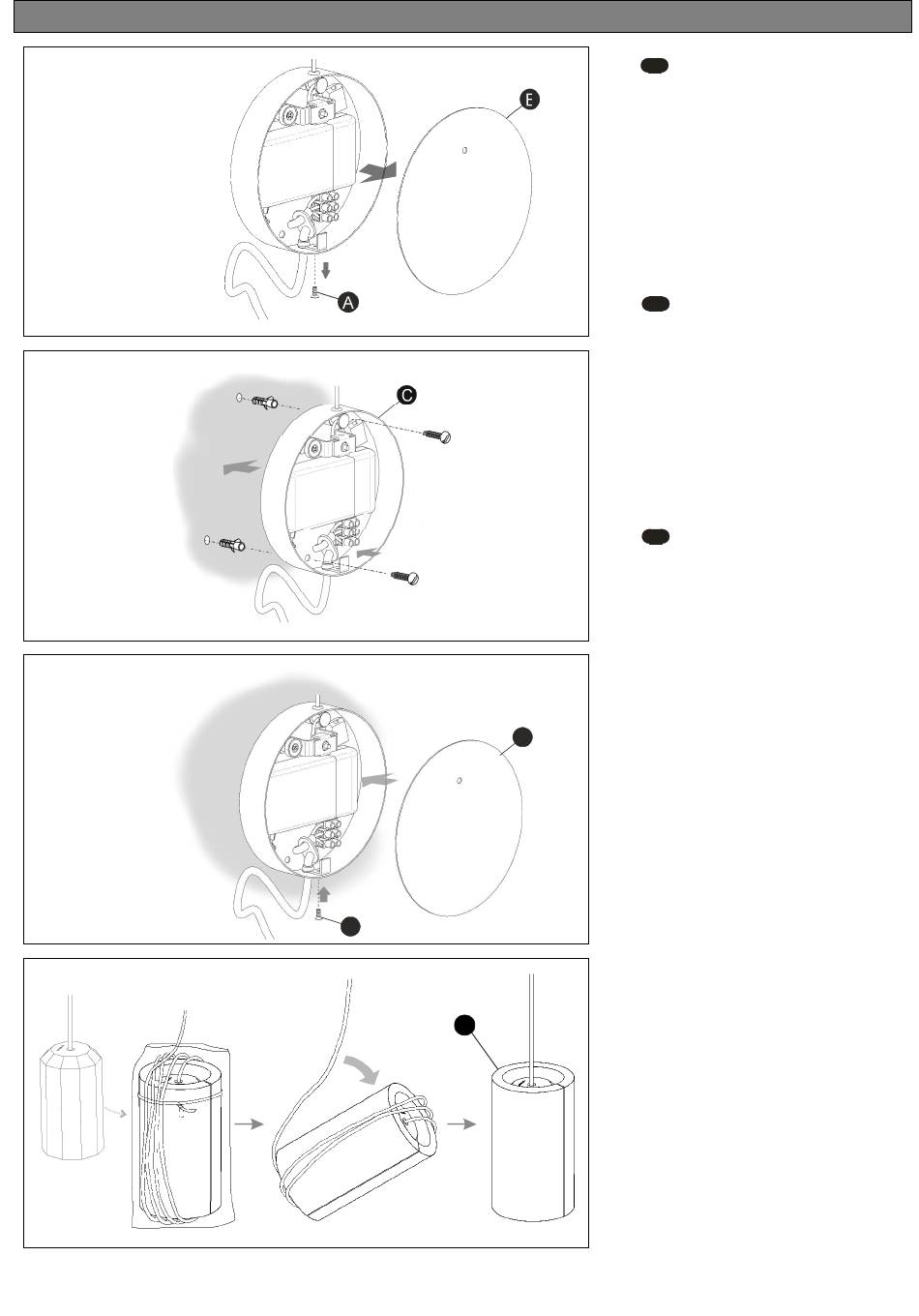 E

A

C