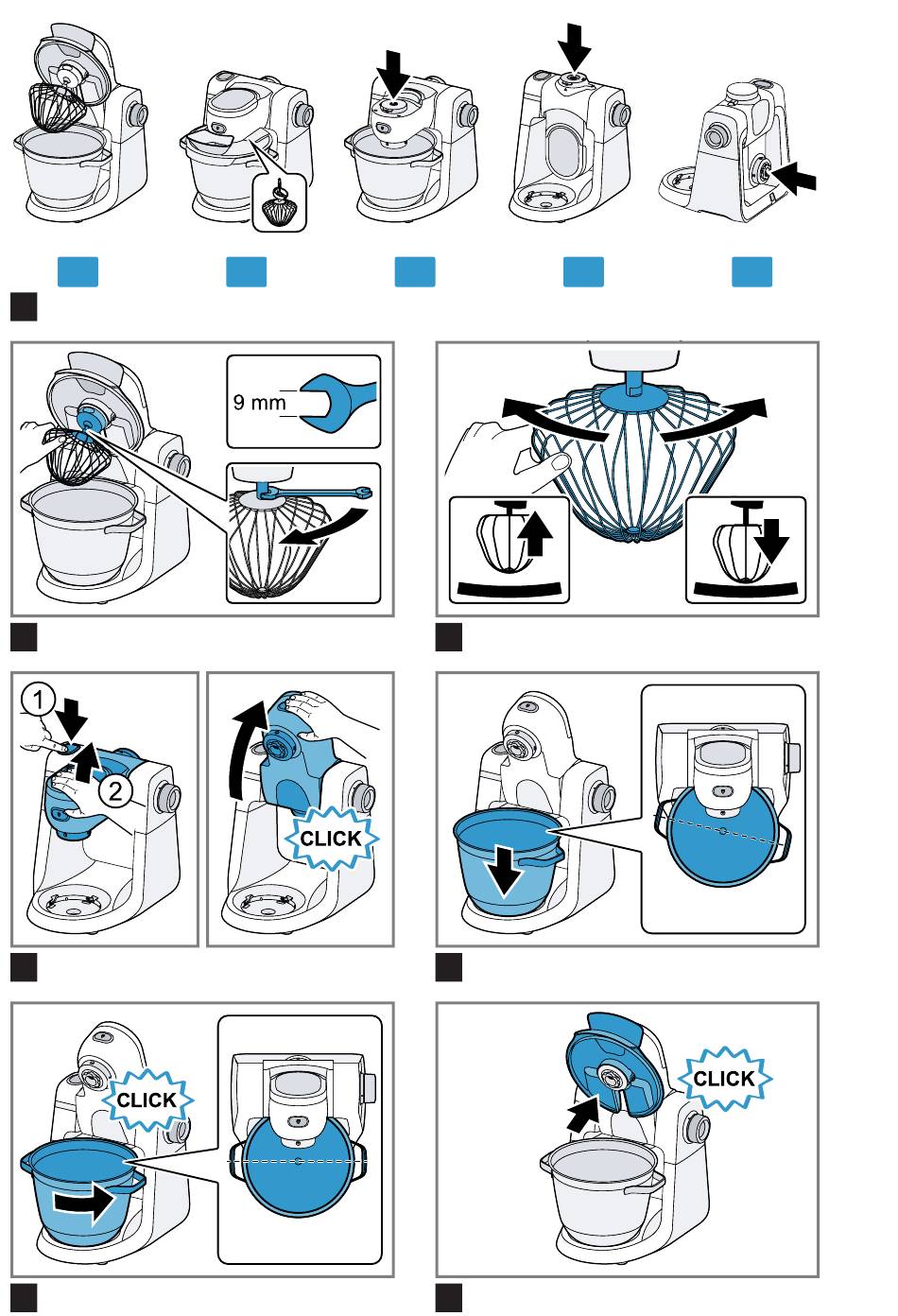 9 mm

1
2

CLICK

CLICK

CLICK