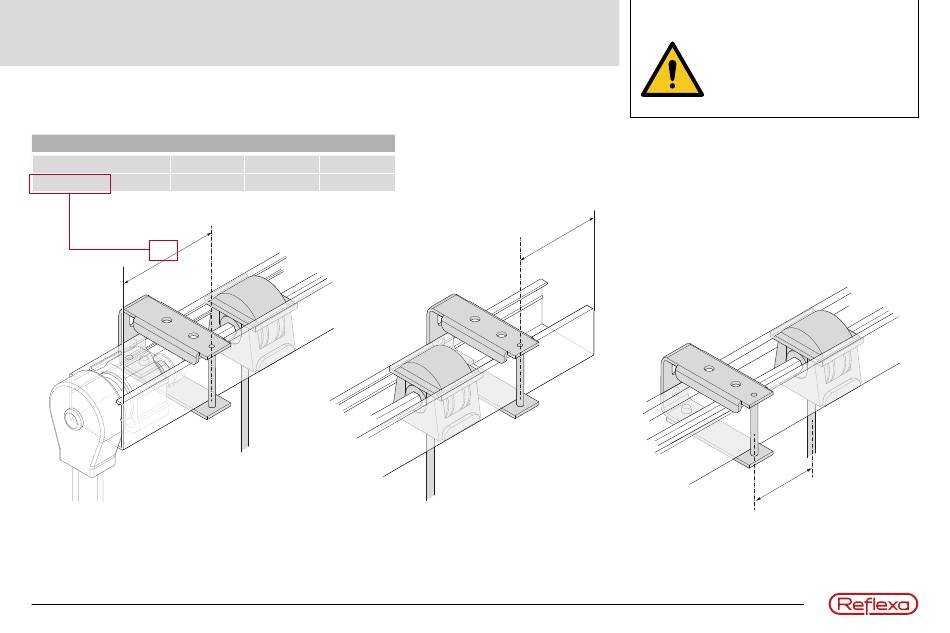 Reflexa