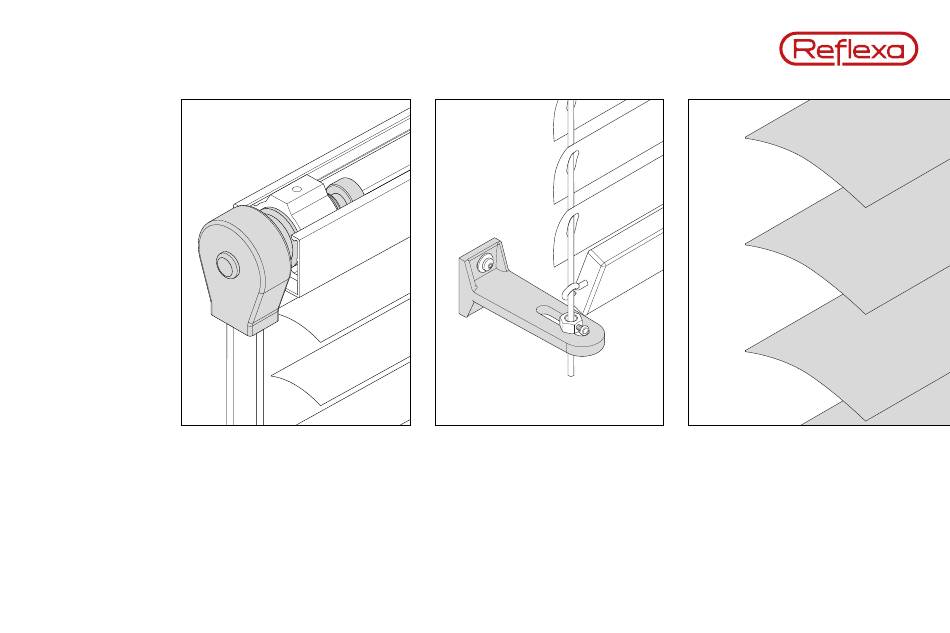 Reflexa