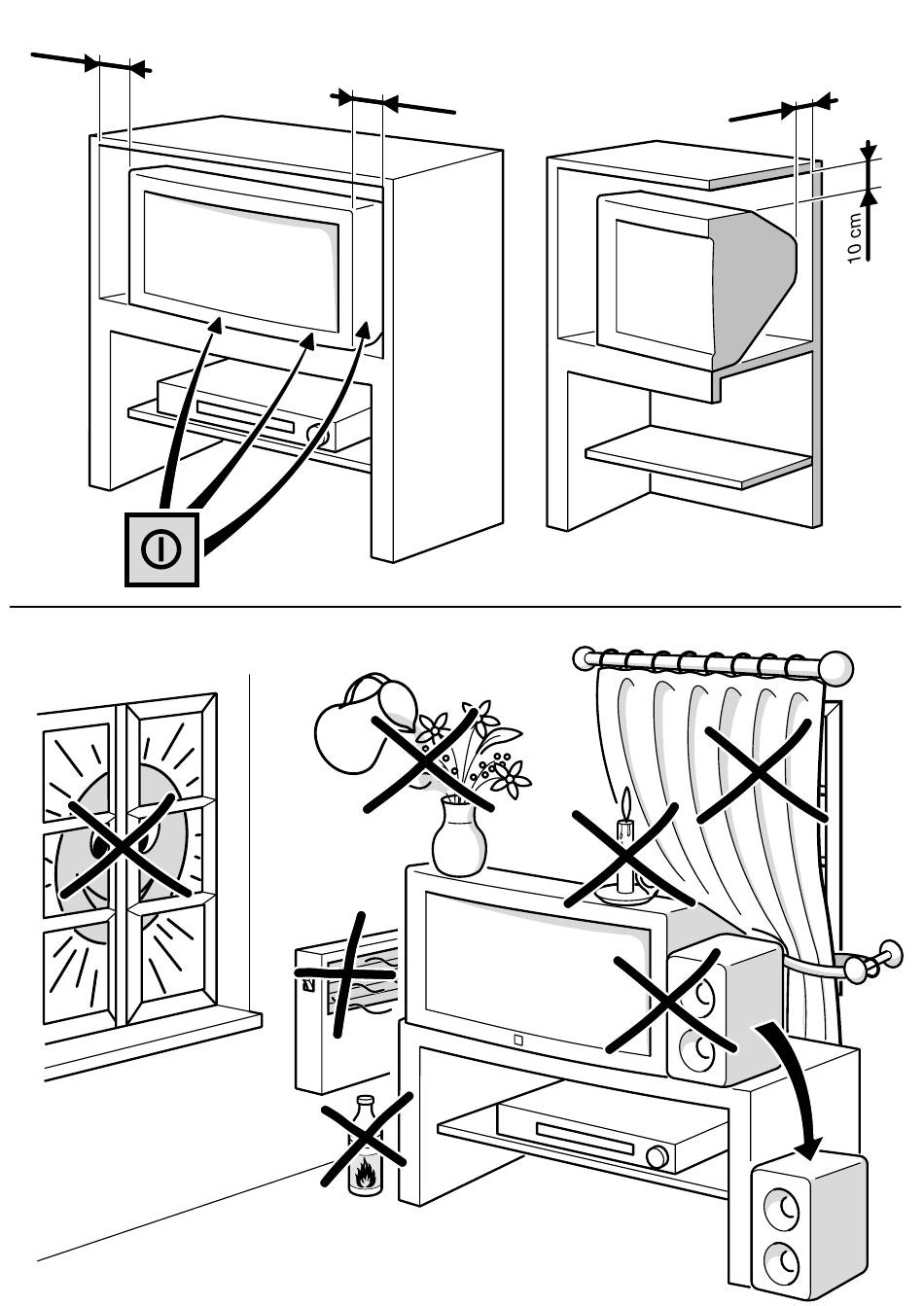 10 cm