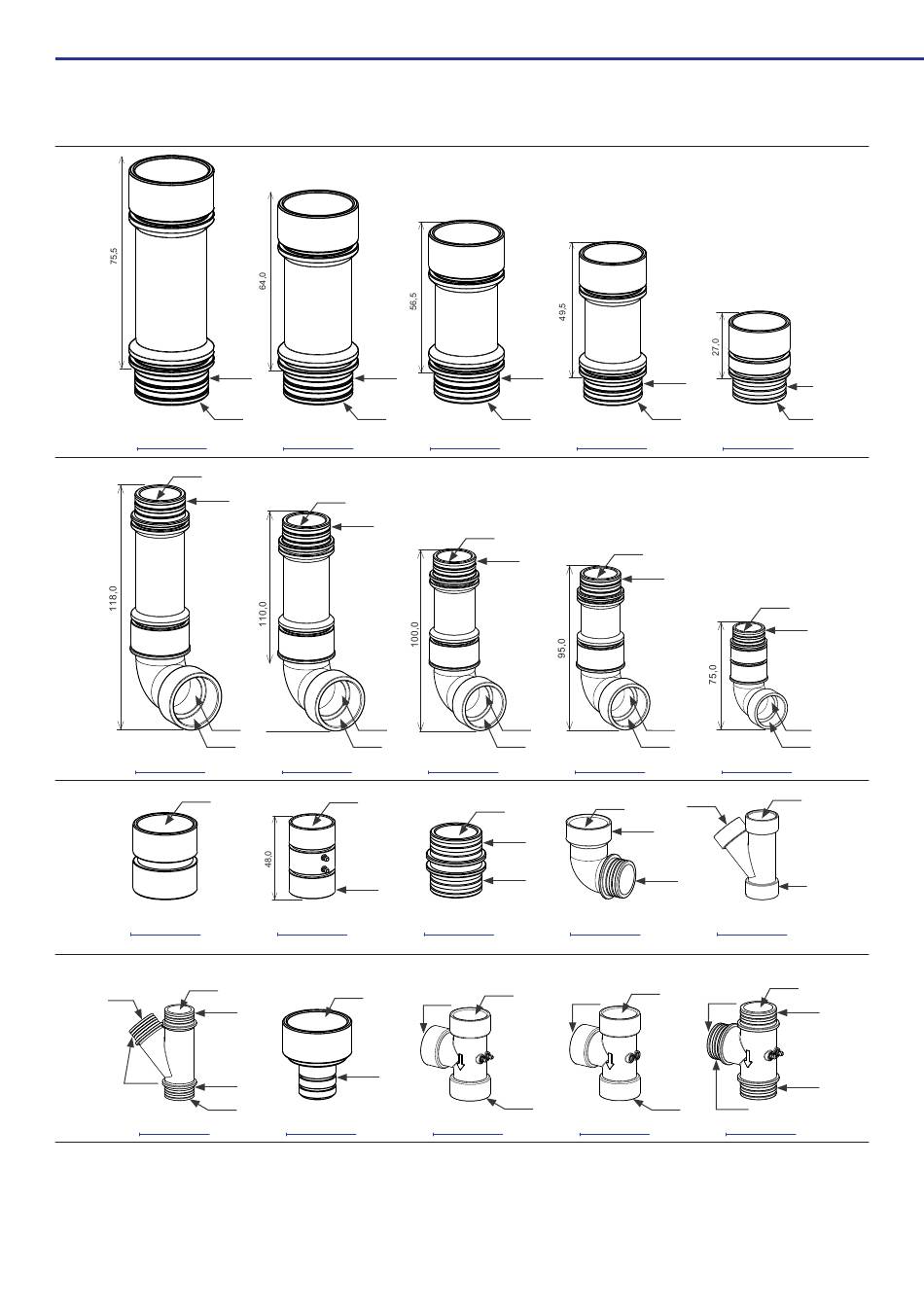 75,5

64,0

56,5

49,5

27,0

118,0

110,0

100,0

95,0

75,0

48,0