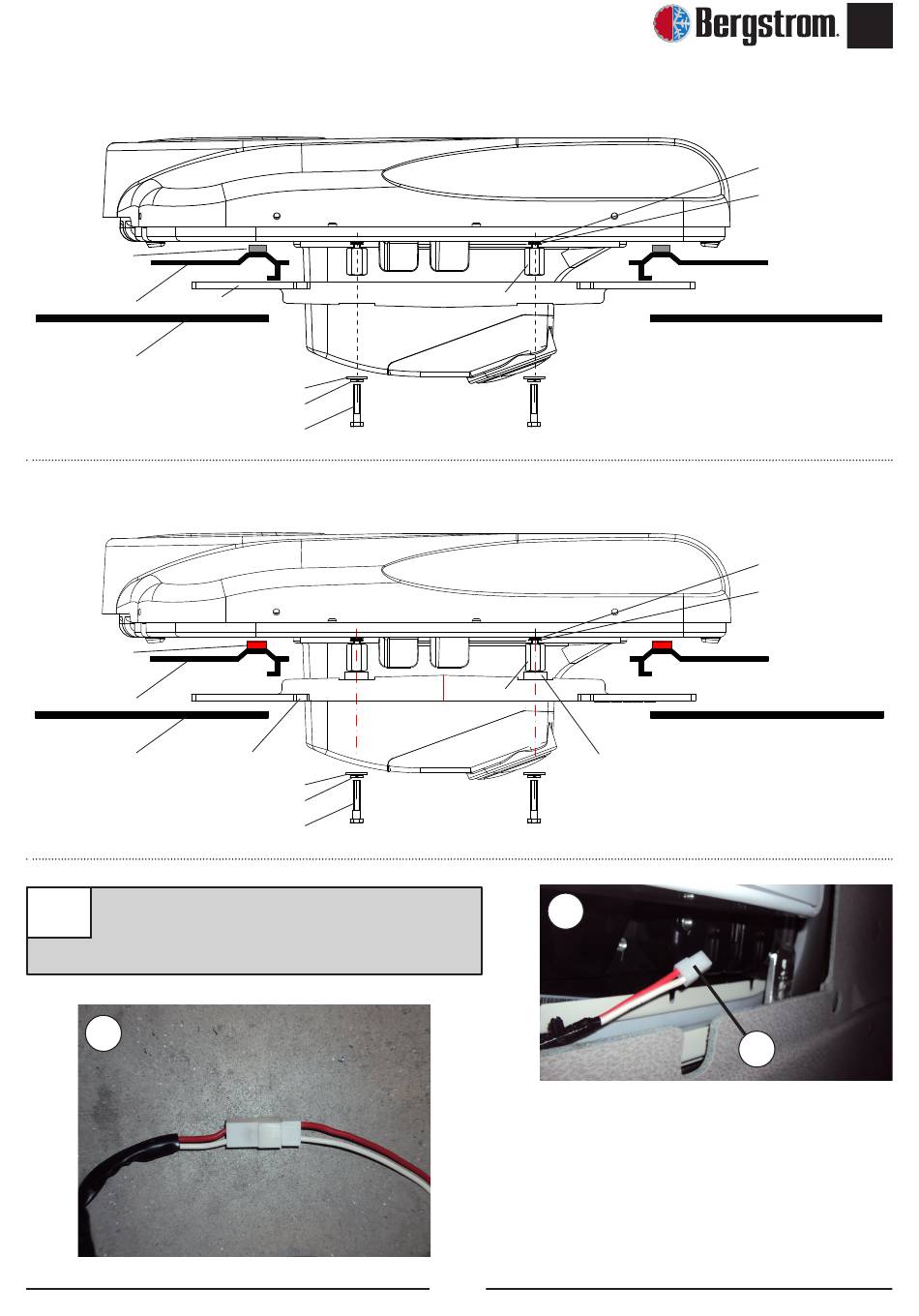 Bergstrom.