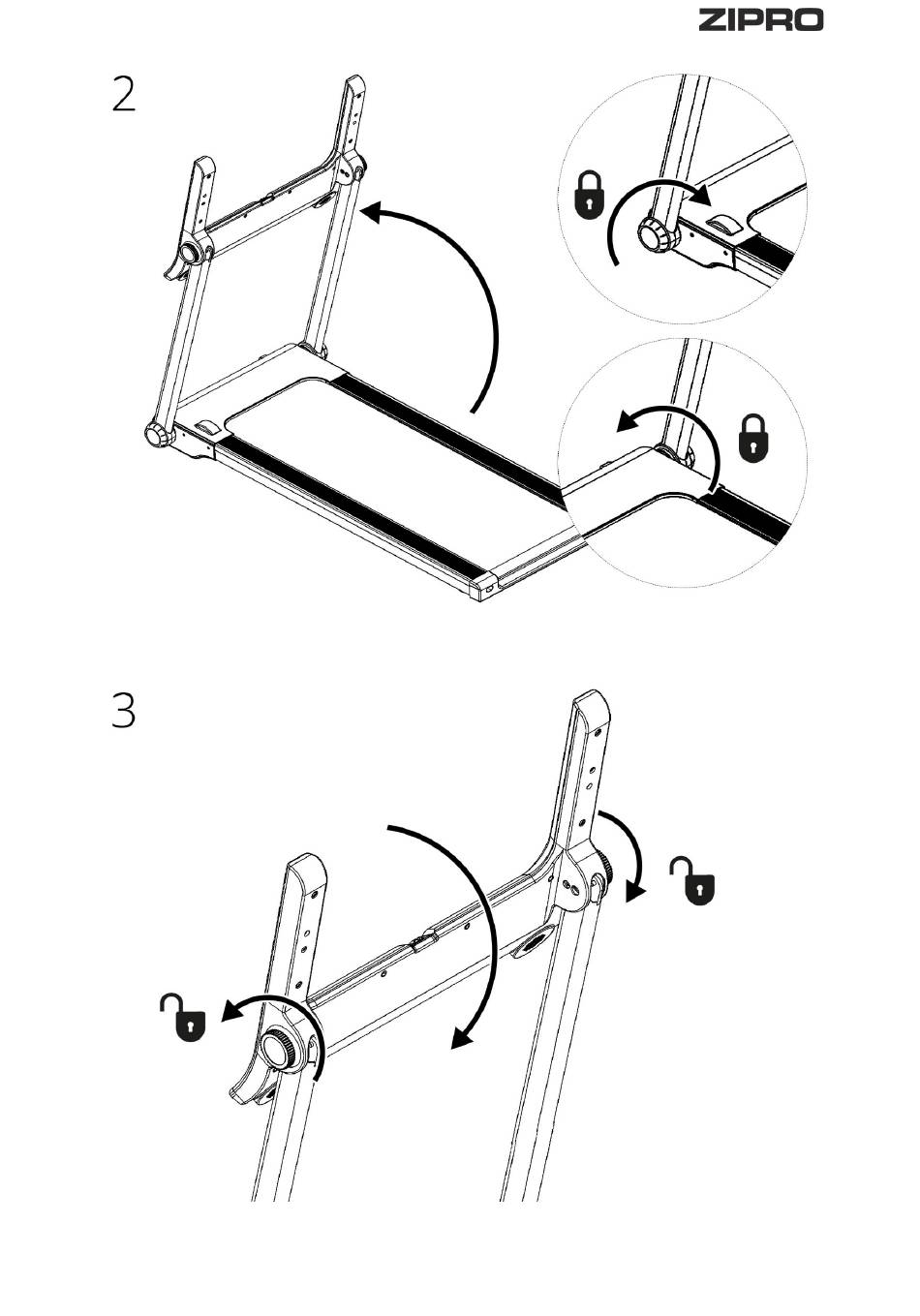 ZIPRO

2

3