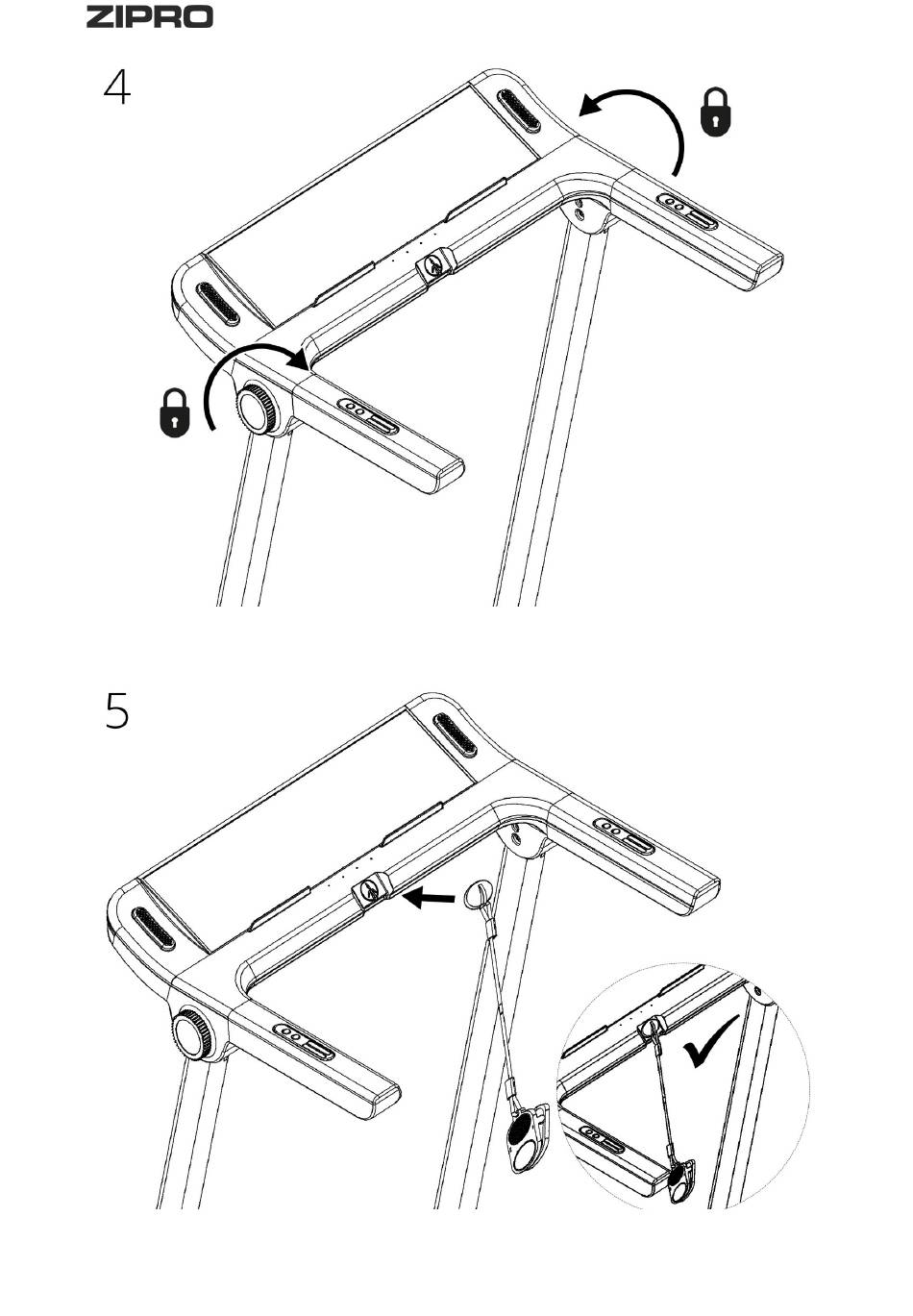 ZIPRO

4

5