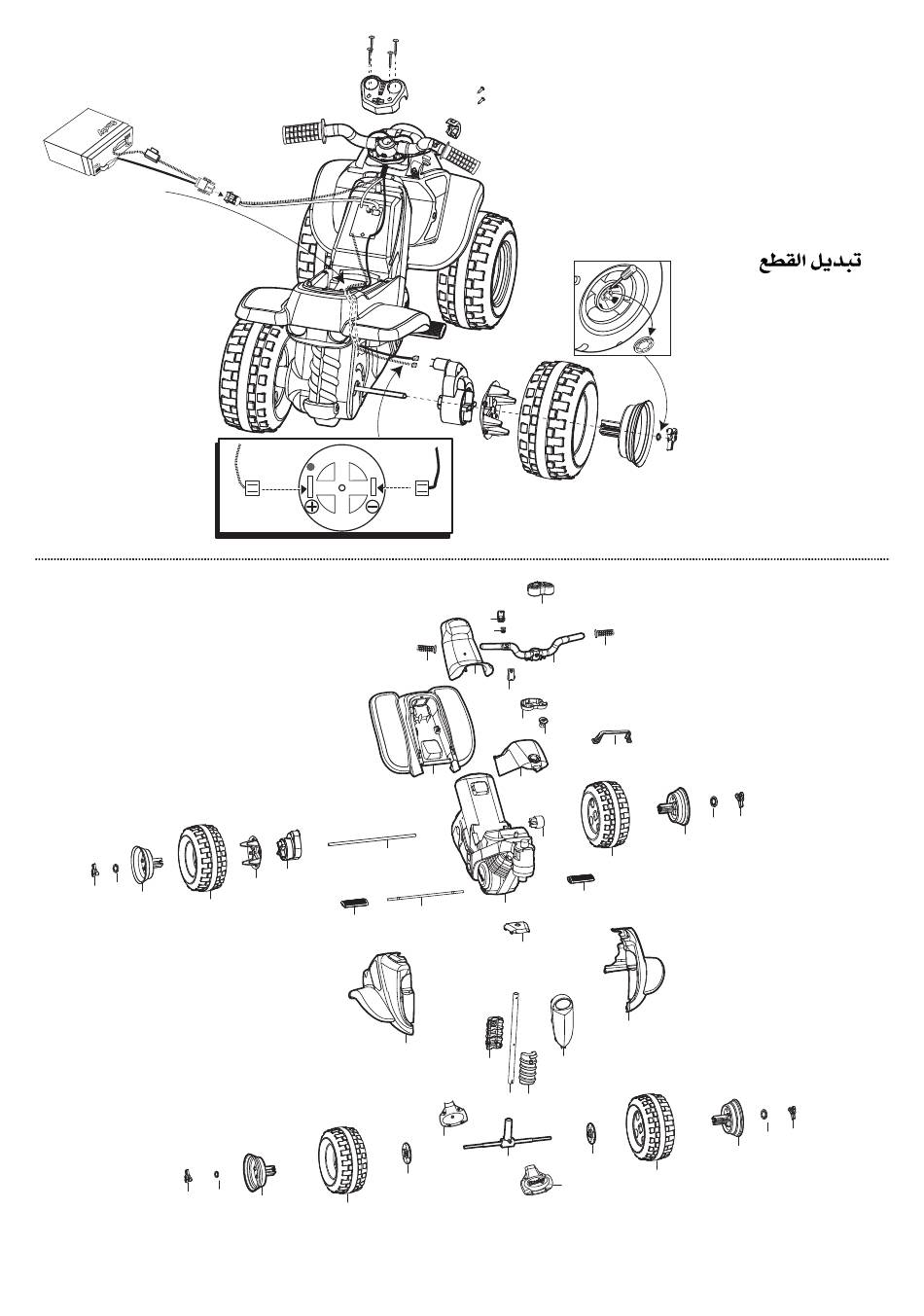 تبديل القطع