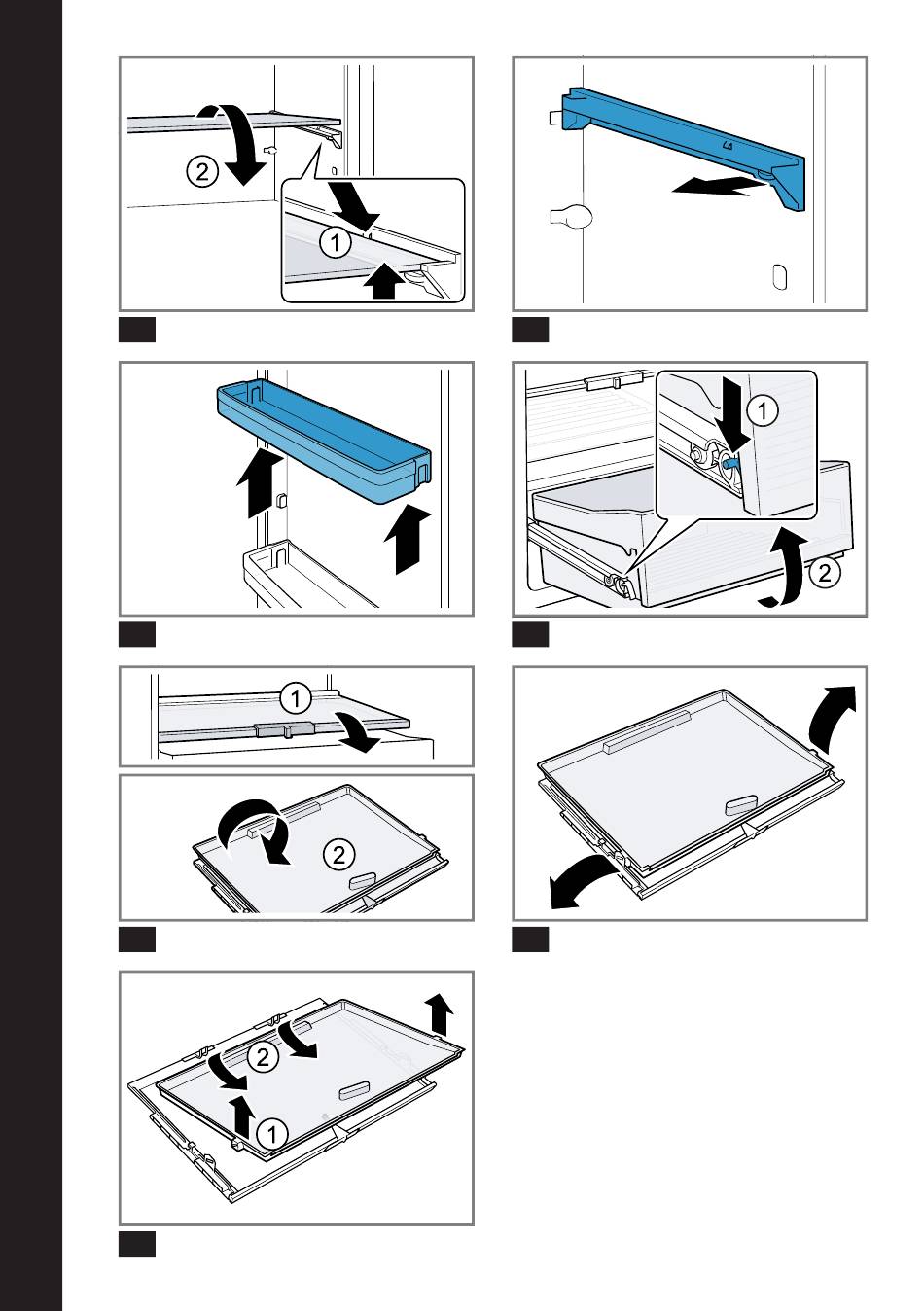 2

1

1

2

1

2

2

1