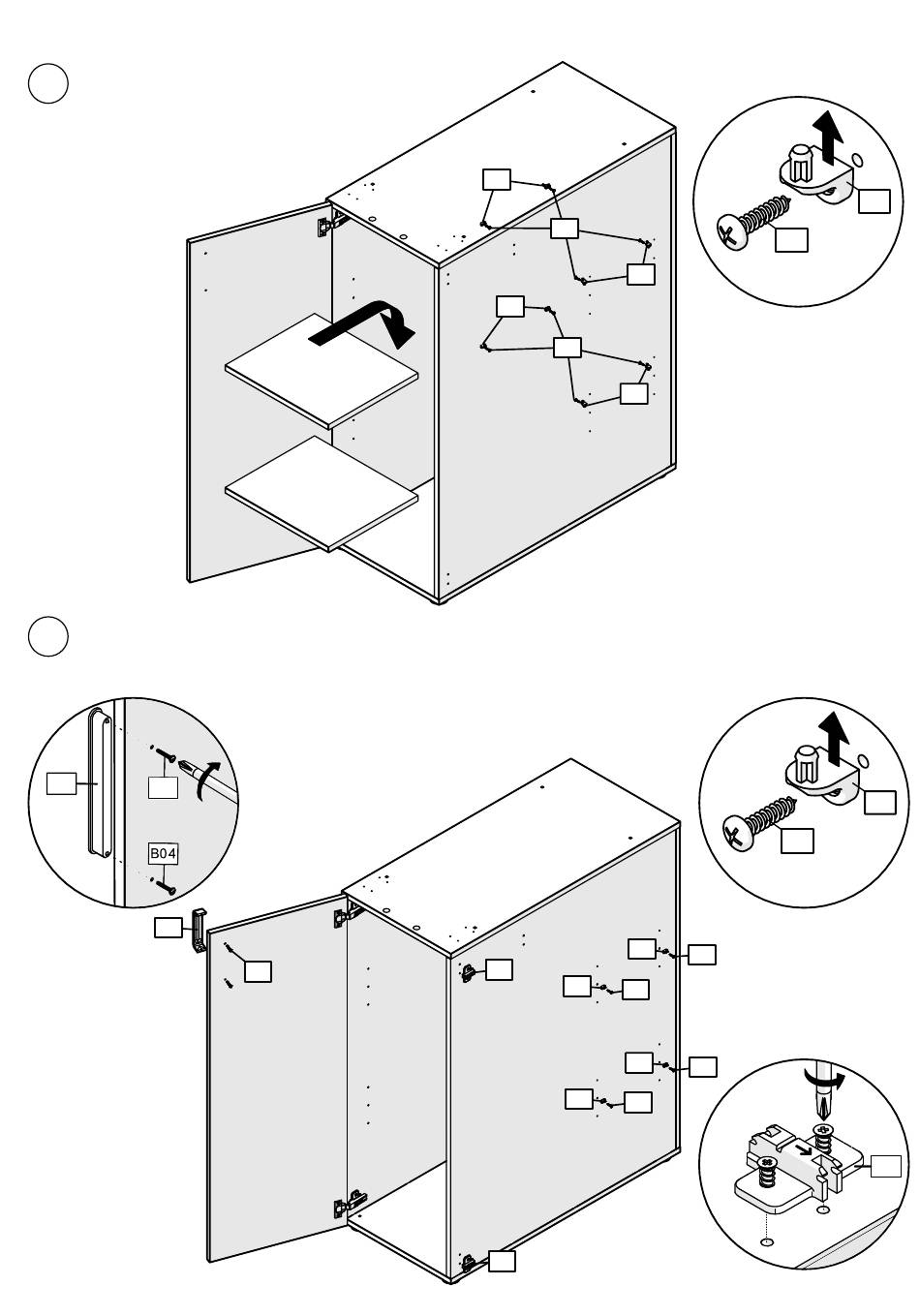 B04