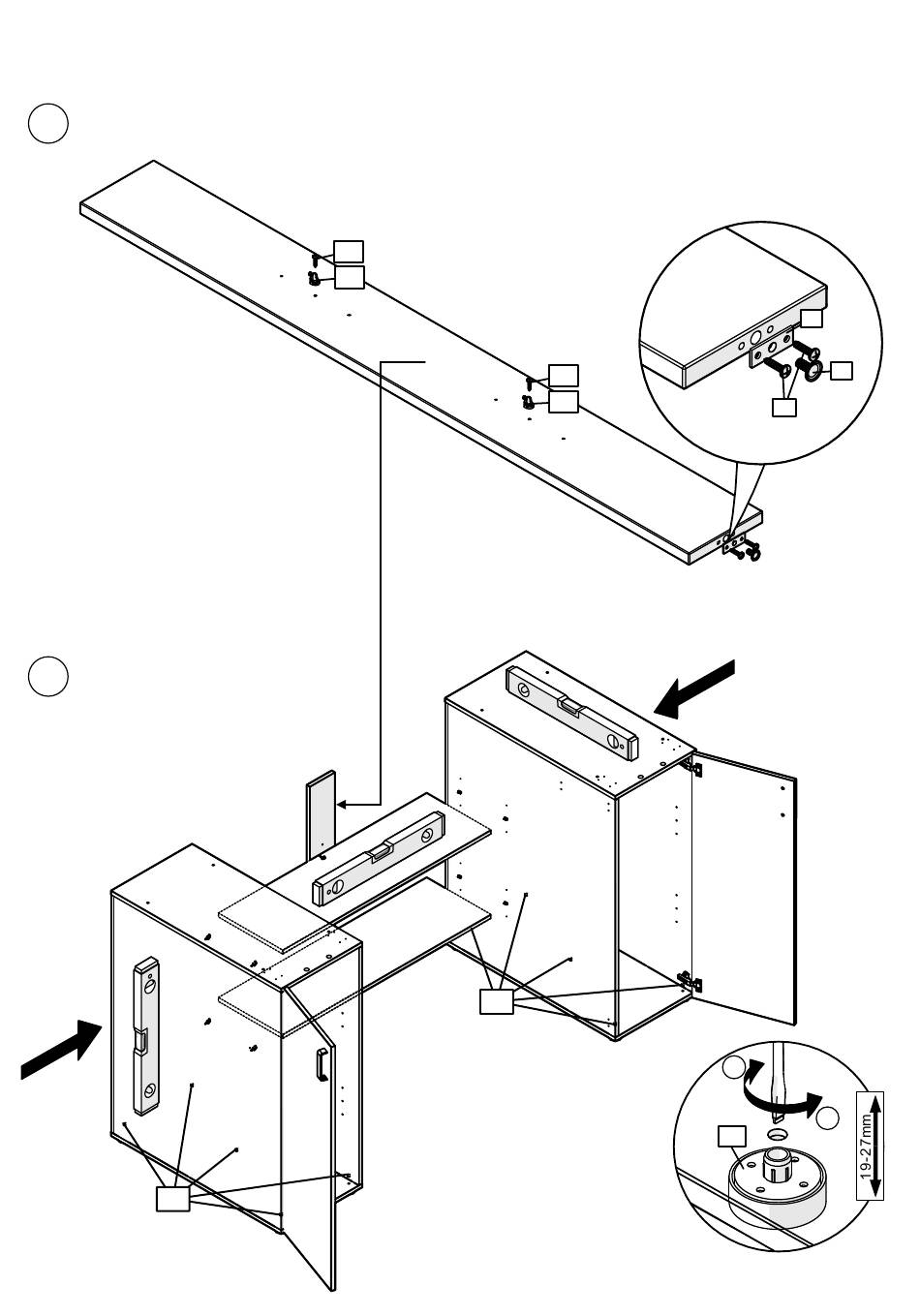 19-27mm