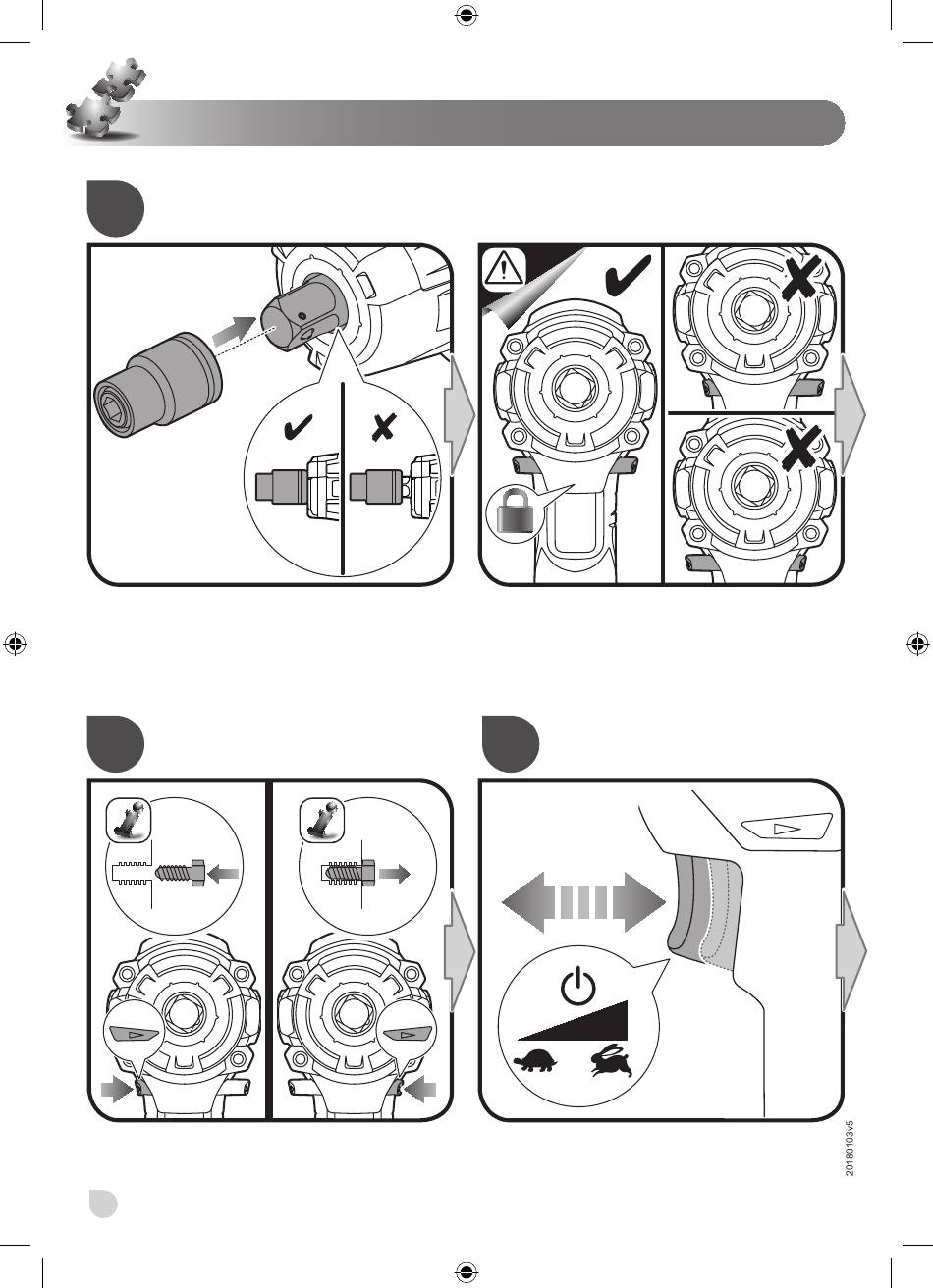 20180103v5