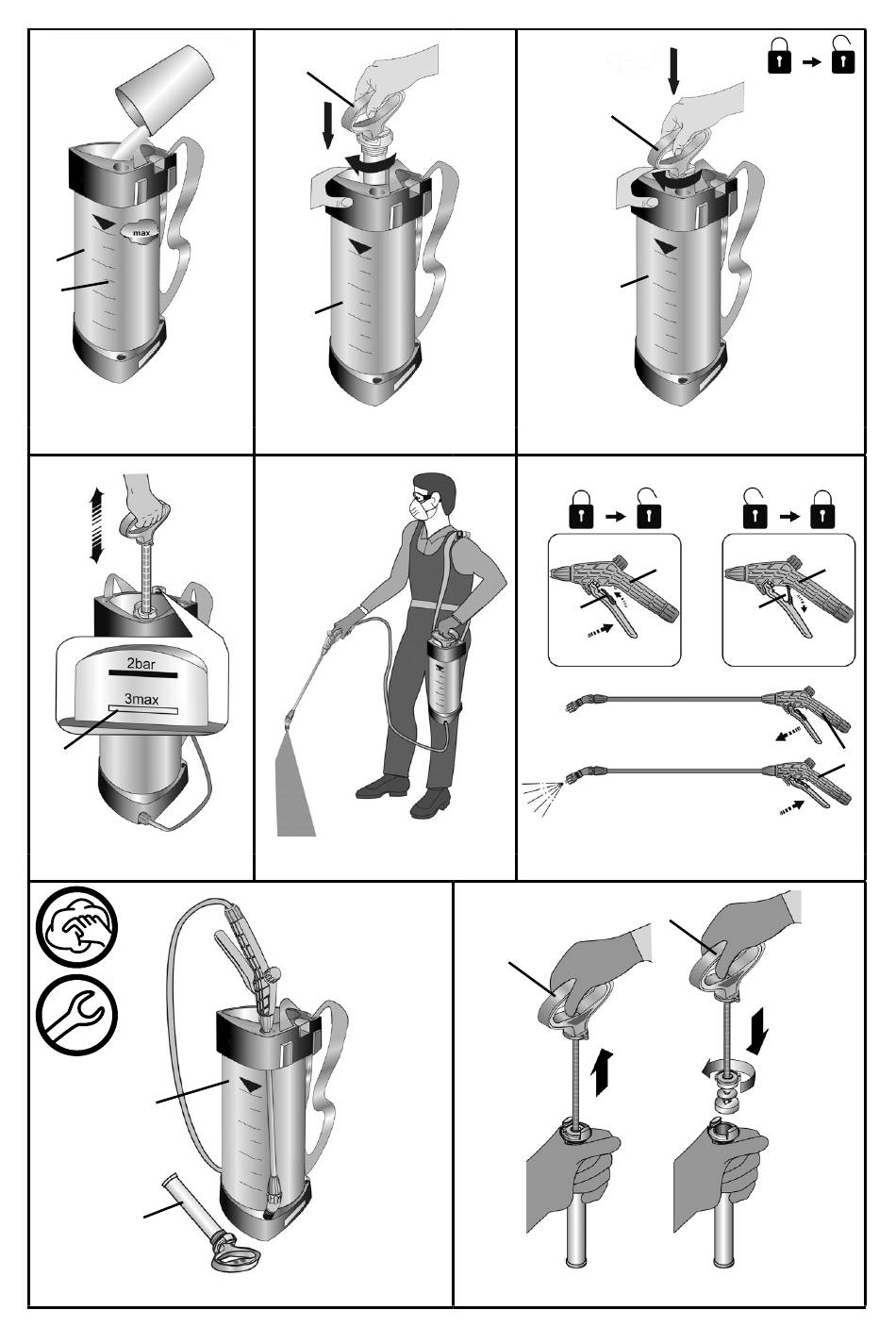 max

2bar

3max