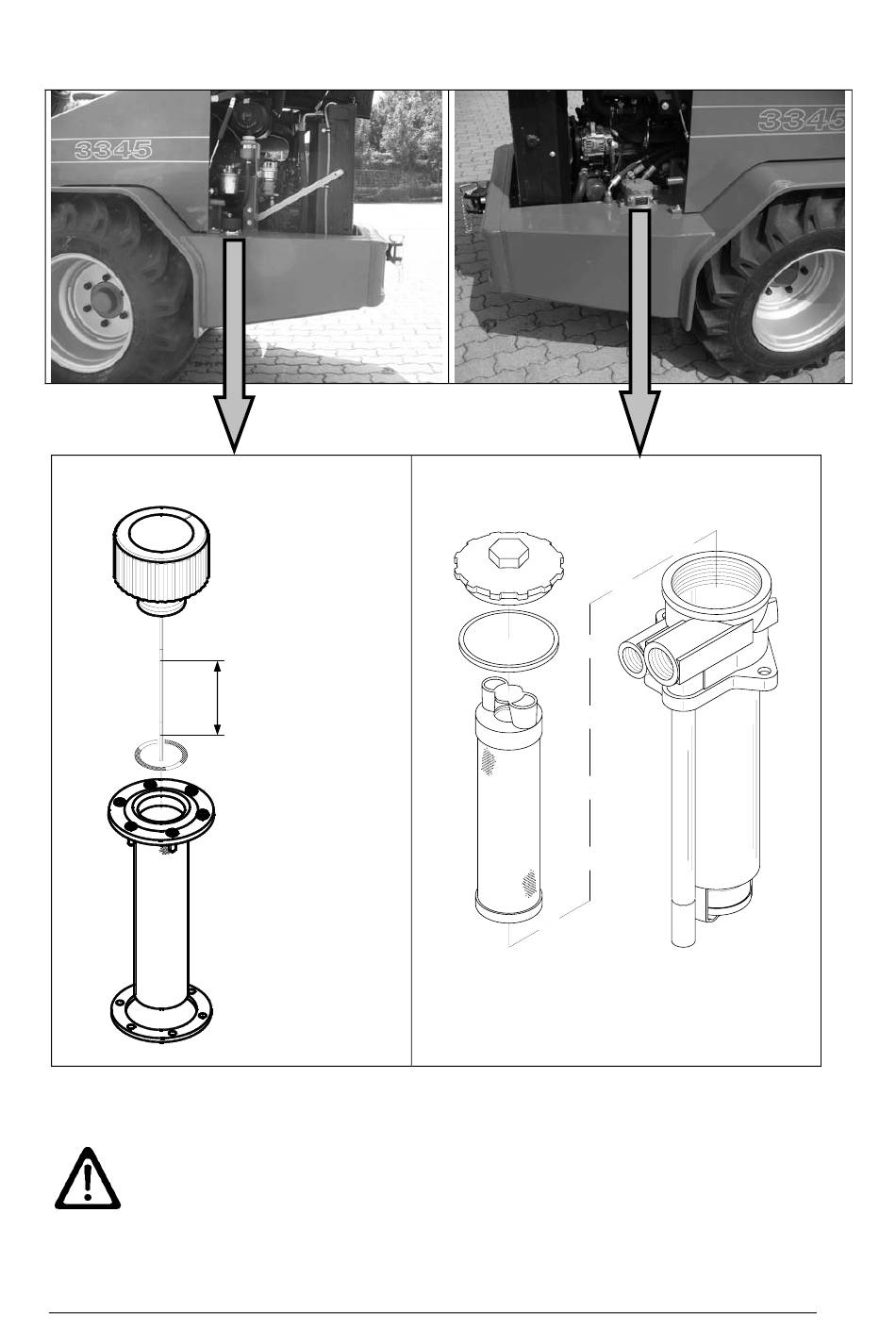 3345

3345