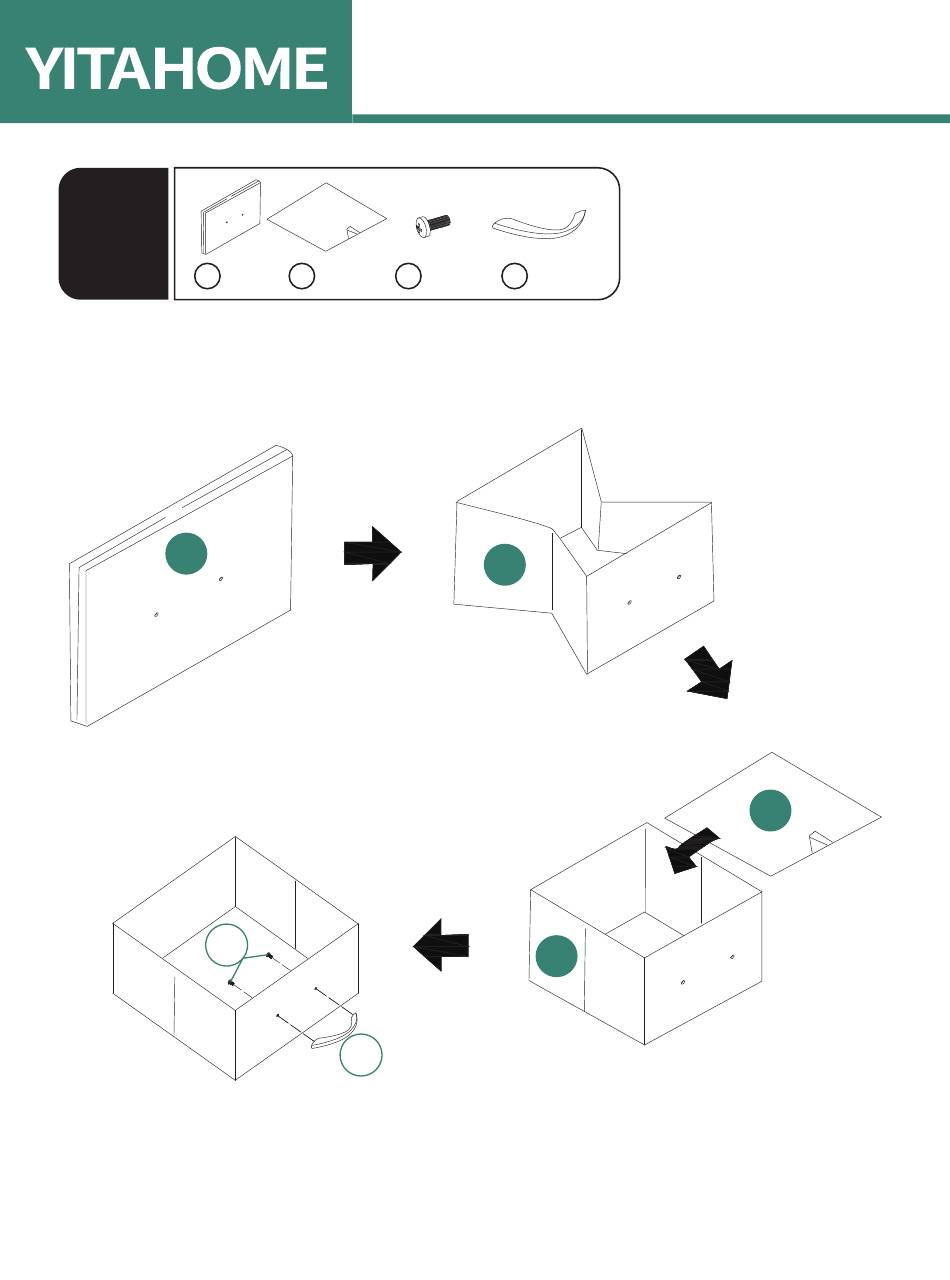 YITAHOME