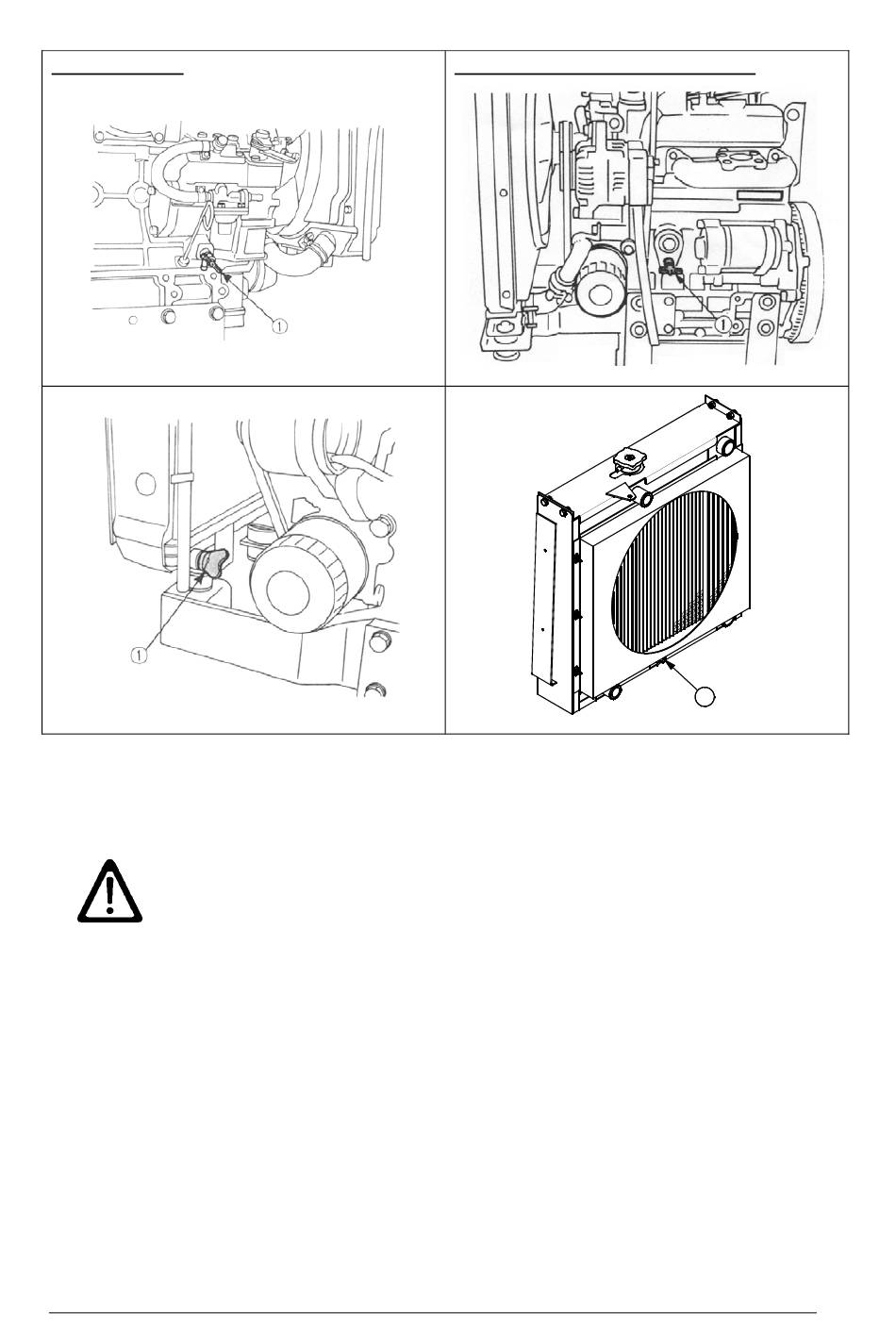 ①

①

①