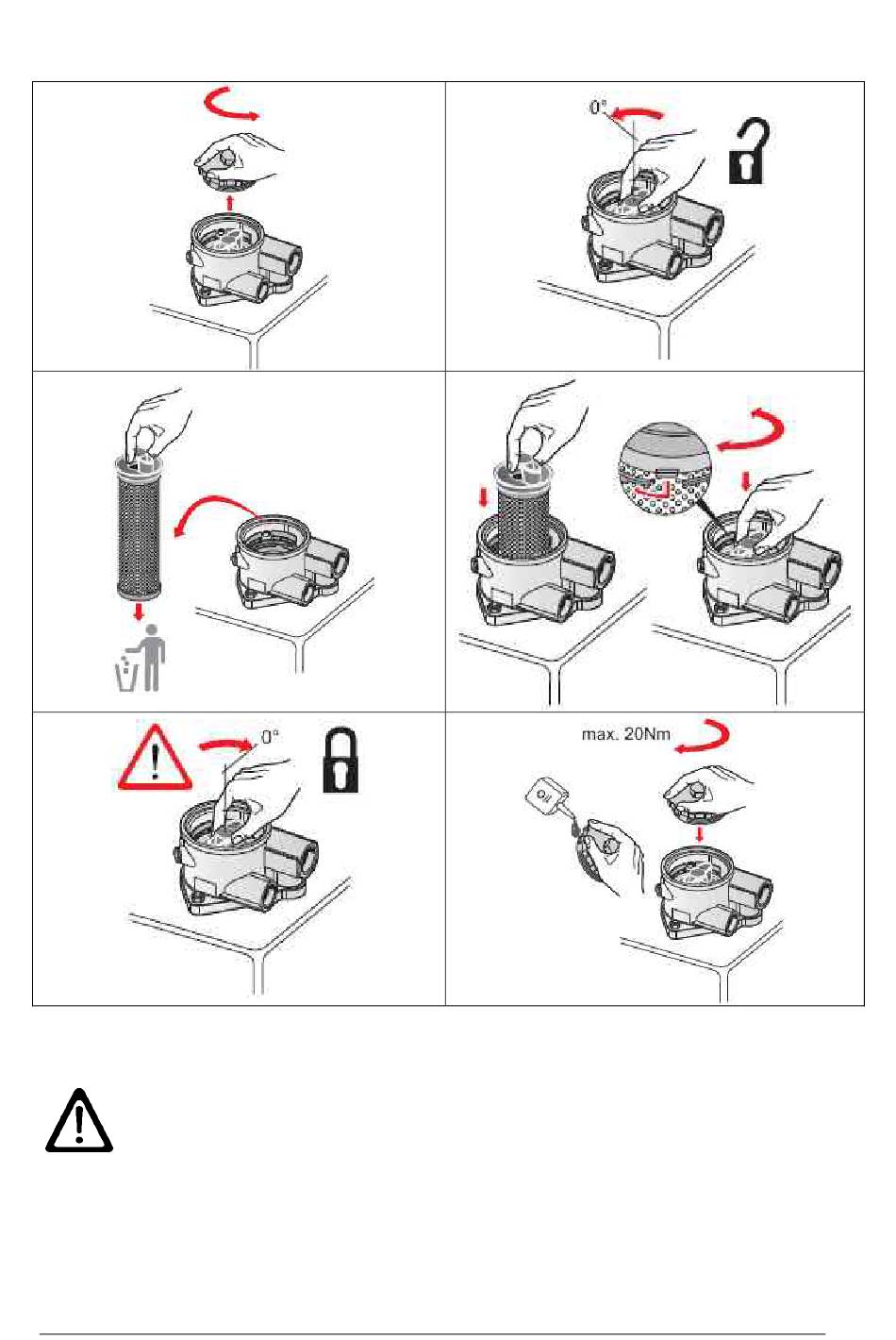 0°

0°

max. 20Nm

Oil