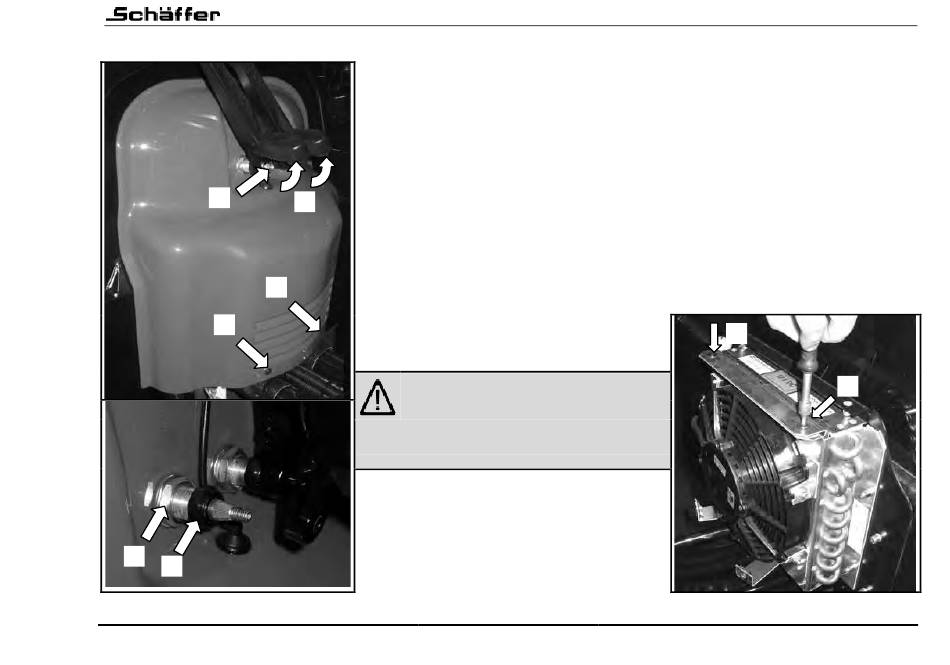 Schäffer