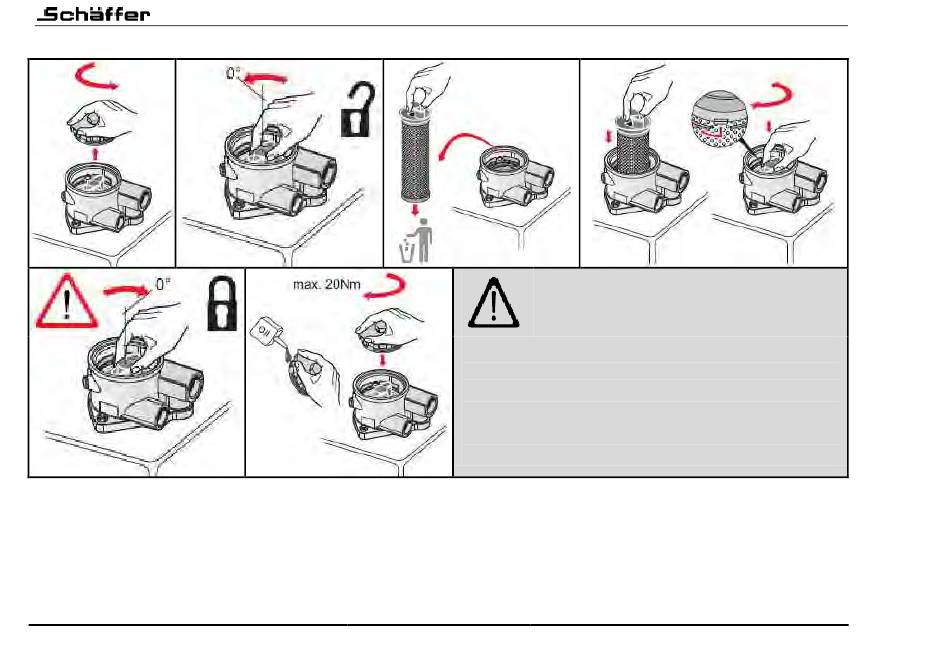 Schäffer

0°

0°

max. 20Nm

Oil