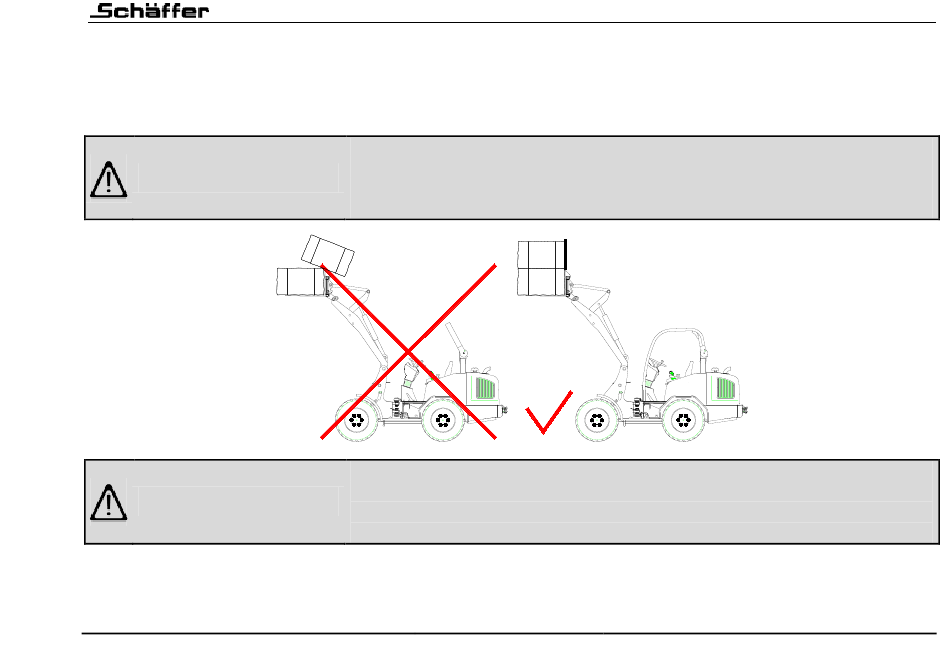 Schäffer