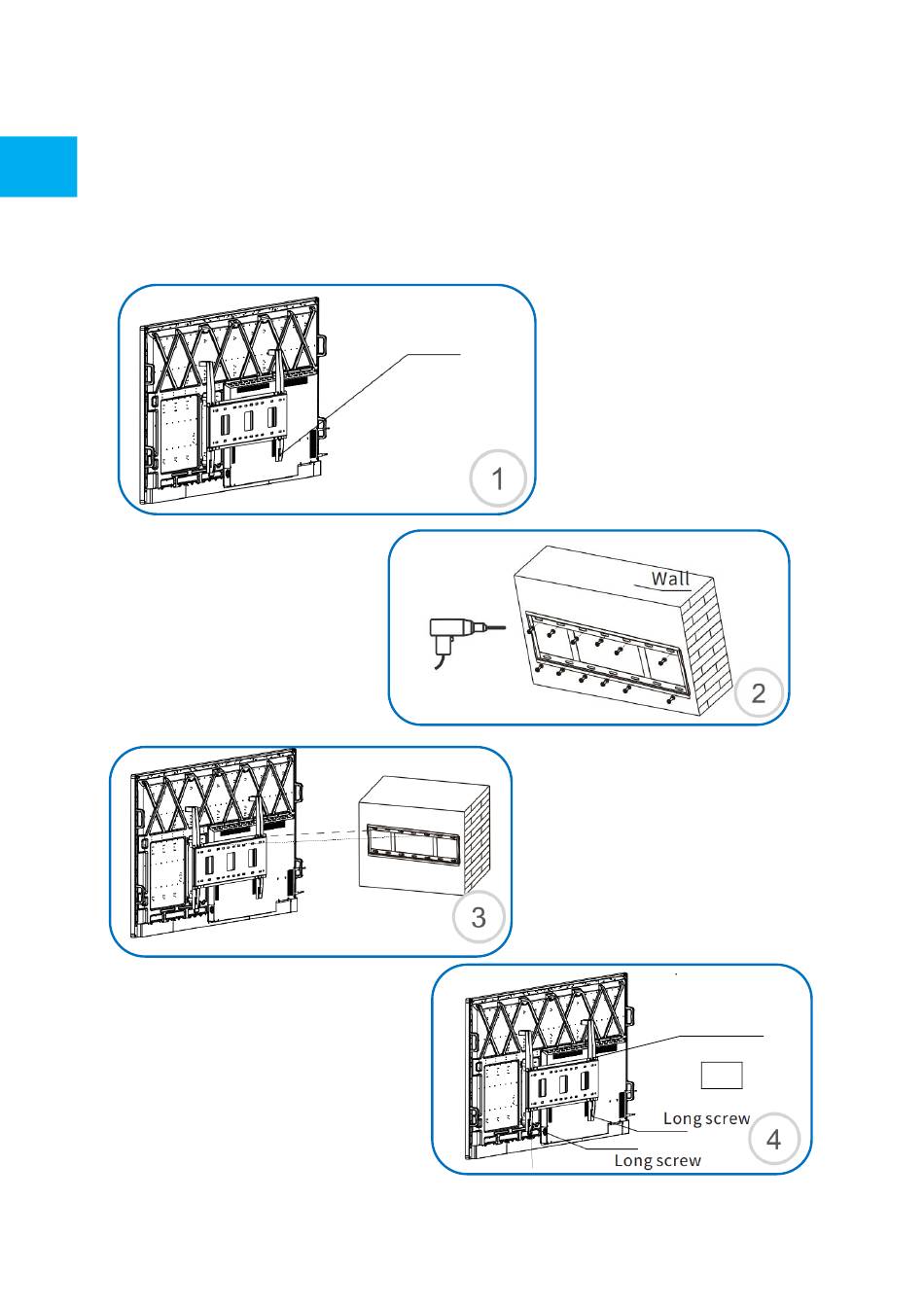 1

Wall

2

3

Long screw

Long screw

4