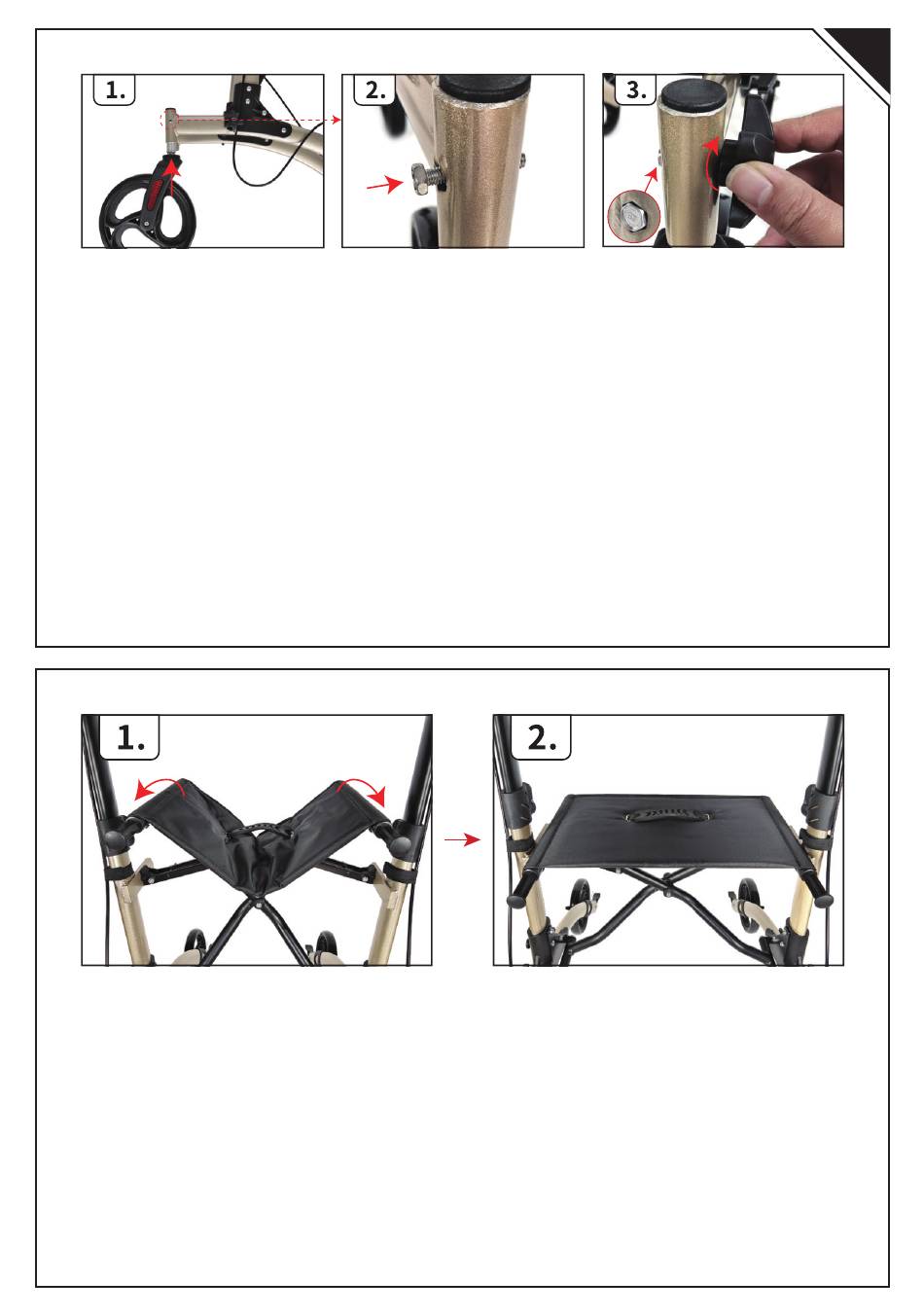 1.

2.

3.

1.

2.