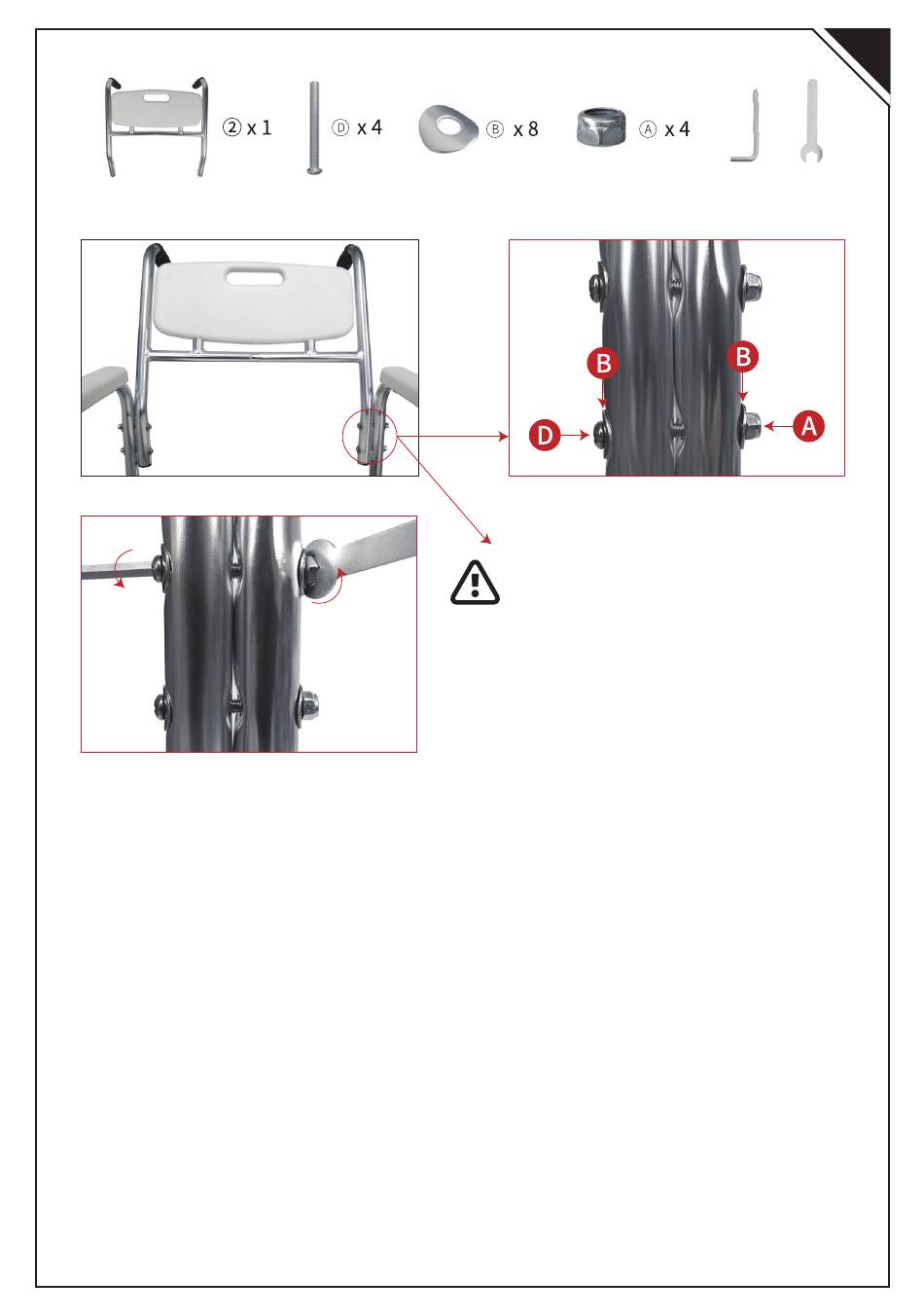 ② x 1 Ⓓ x 4 Ⓑ x 8 Ⓐ x 4

B B D A