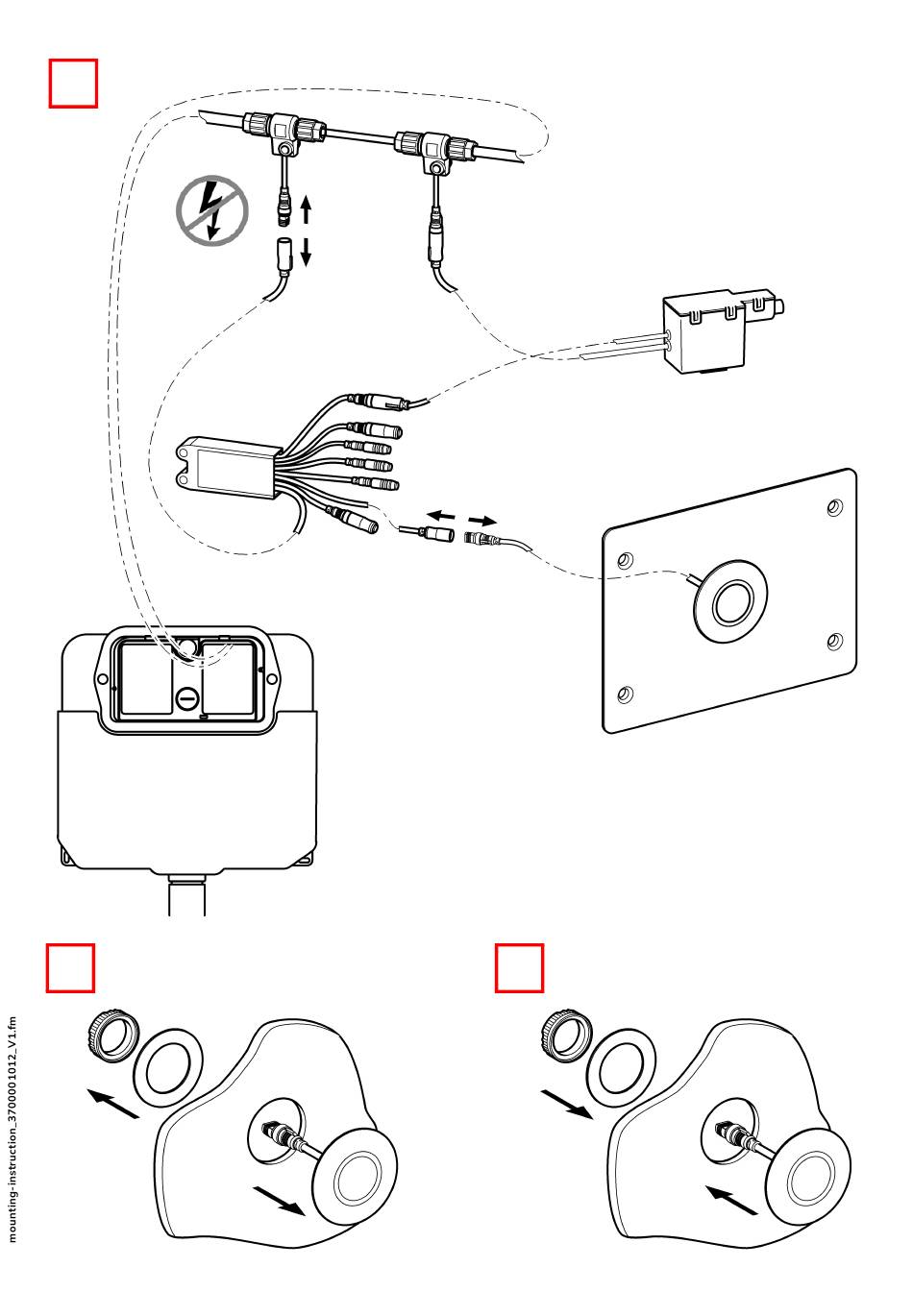 mounting-instruction_3700001012_V1.fm