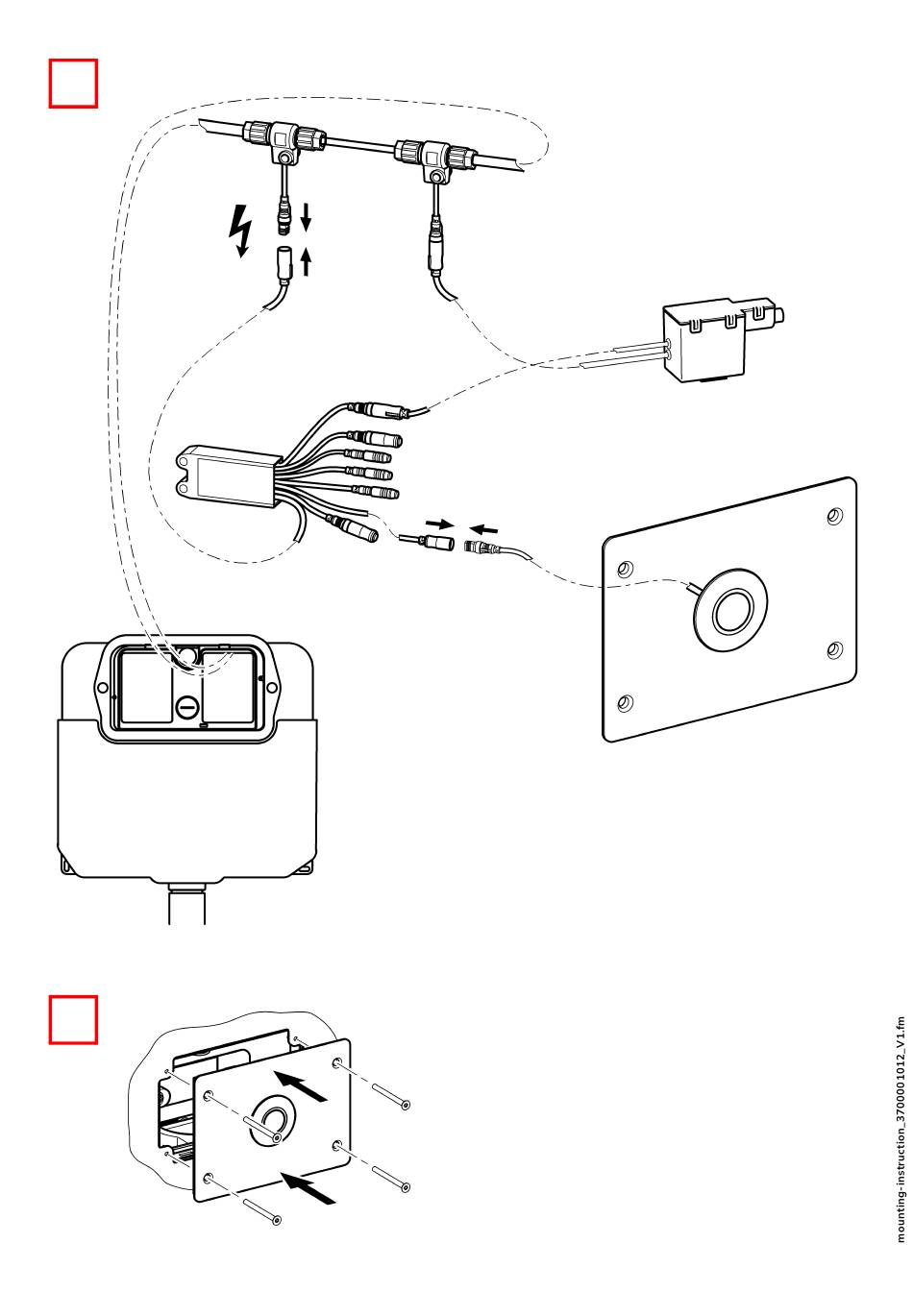 mounting-instruction_3700001012_V1.fm